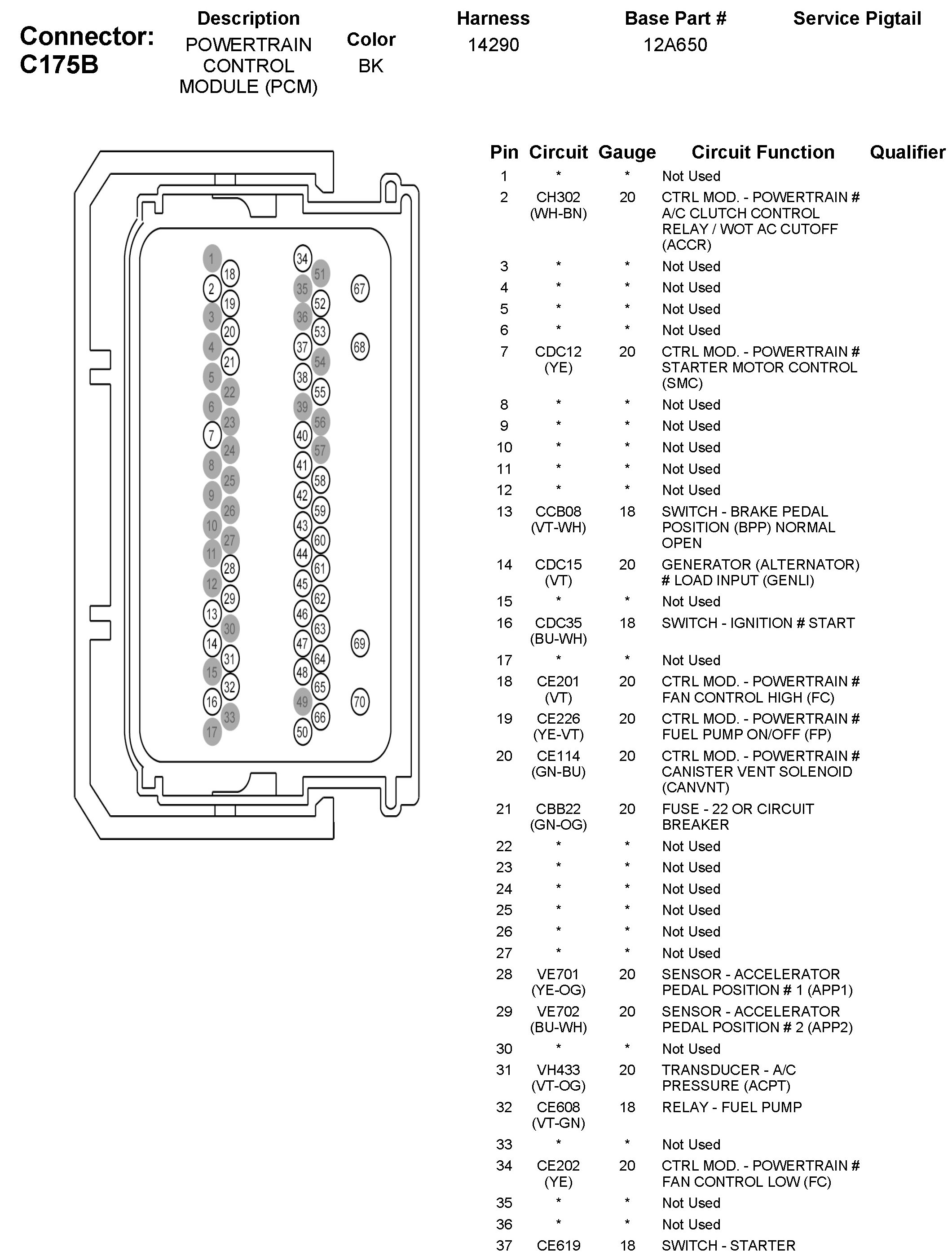 Connector: C175B

| Description | Color | Harness | Base Part # | Service Pigtail |
|---|---|---|---|---|
| POWERTRAIN CONTROL MODULE (PCM) | BK | 14290 | 12A650 | |

1 18 2 19 3 20 4 21 5 22 6 23 7 24 8 25 9 26 10 27 11 28 12 29 13 30 14 31 15 32 16 33 17

34 51 35 52 36 53 37 54 38 55 39 56 40 57 41 58 42 59 43 60 44 61 45 62 46 63 47 64 48 65 49 66 50

67 68 69 70

| Pin | Circuit | Gauge | Circuit Function | Qualifier |
|---|---|---|---|---|
| 1 | * | * | Not Used | |
| 2 | CH302 (WH-BN) | 20 | CTRL MOD. - POWERTRAIN # A/C CLUTCH CONTROL RELAY / WOT AC CUTOFF (ACCR) | |
| 3 | * | * | Not Used | |
| 4 | * | * | Not Used | |
| 5 | * | * | Not Used | |
| 6 | * | * | Not Used | |
| 7 | CDC12 (YE) | 20 | CTRL MOD. - POWERTRAIN # STARTER MOTOR CONTROL (SMC) | |
| 8 | * | * | Not Used | |
| 9 | * | * | Not Used | |
| 10 | * | * | Not Used | |
| 11 | * | * | Not Used | |
| 12 | * | * | Not Used | |
| 13 | CCB08 (VT-WH) | 18 | SWITCH - BRAKE PEDAL POSITION (BPP) NORMAL OPEN | |
| 14 | CDC15 (VT) | 20 | GENERATOR (ALTERNATOR) # LOAD INPUT (GENLI) | |
| 15 | * | * | Not Used | |
| 16 | CDC35 (BU-WH) | 18 | SWITCH - IGNITION # START | |
| 17 | * | * | Not Used | |
| 18 | CE201 (VT) | 20 | CTRL MOD. - POWERTRAIN # FAN CONTROL HIGH (FC) | |
| 19 | CE226 (YE-VT) | 20 | CTRL MOD. - POWERTRAIN # FUEL PUMP ON/OFF (FP) | |
| 20 | CE114 (GN-BU) | 20 | CTRL MOD. - POWERTRAIN # CANISTER VENT SOLENOID (CANVNT) | |
| 21 | CBB22 (GN-OG) | 20 | FUSE - 22 OR CIRCUIT BREAKER | |
| 22 | * | * | Not Used | |
| 23 | * | * | Not Used | |
| 24 | * | * | Not Used | |
| 25 | * | * | Not Used | |
| 26 | * | * | Not Used | |
| 27 | * | * | Not Used | |
| 28 | VE701 (YE-OG) | 20 | SENSOR - ACCELERATOR PEDAL POSITION # 1 (APP1) | |
| 29 | VE702 (BU-WH) | 20 | SENSOR - ACCELERATOR PEDAL POSITION # 2 (APP2) | |
| 30 | * | * | Not Used | |
| 31 | VH433 (VT-OG) | 20 | TRANSDUCER - A/C PRESSURE (ACPT) | |
| 32 | CE608 (VT-GN) | 18 | RELAY - FUEL PUMP | |
| 33 | * | * | Not Used | |
| 34 | CE202 (YE) | 20 | CTRL MOD. - POWERTRAIN # FAN CONTROL LOW (FC) | |
| 35 | * | * | Not Used | |
| 36 | * | * | Not Used | |
| 37 | CE619 | 18 | SWITCH - STARTER | |