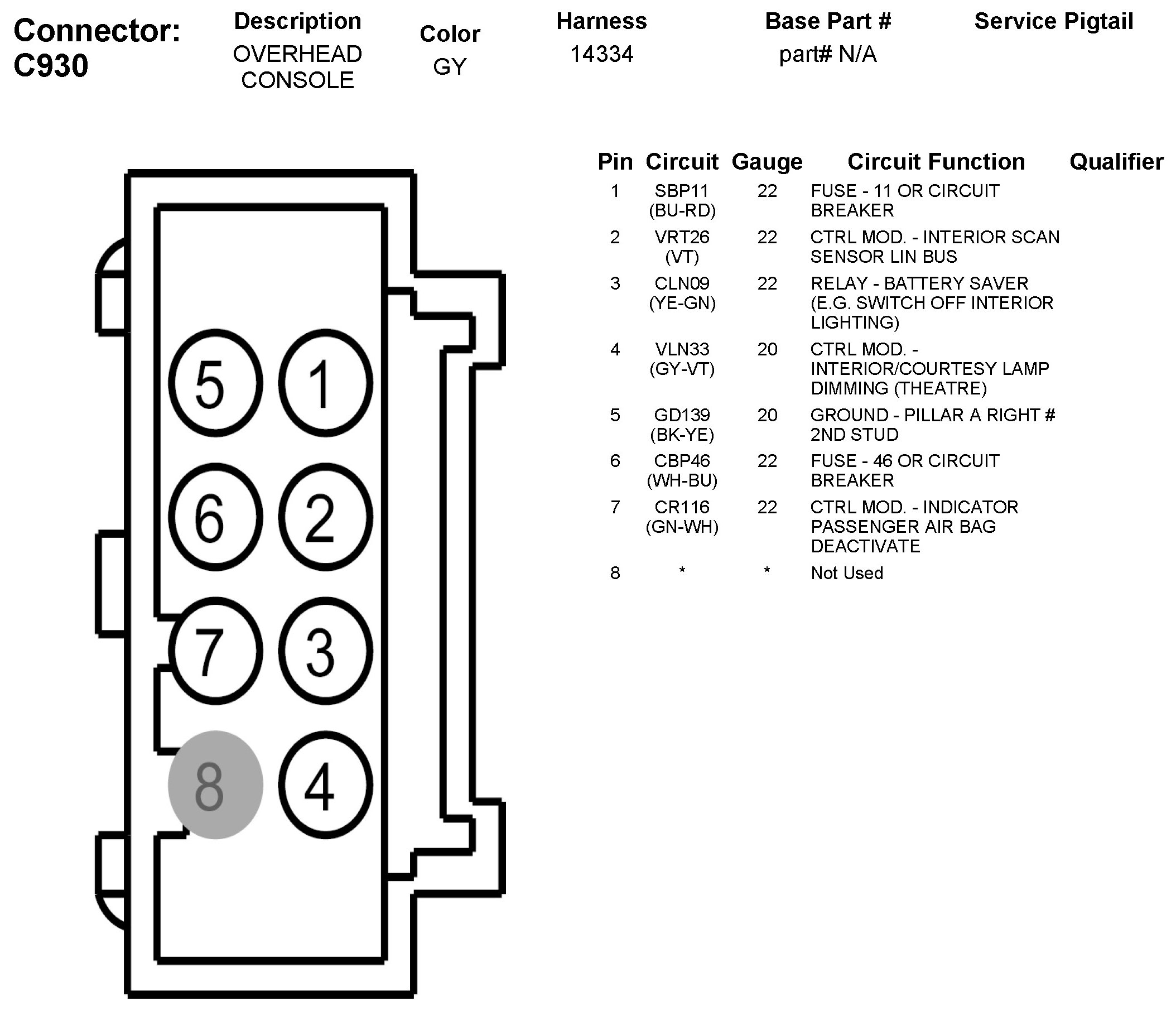 Connector: C930

| Description | Color | Harness | Base Part # | Service Pigtail |
|---|---|---|---|---|
| OVERHEAD CONSOLE | GY | 14334 | part# N/A | |

5 1
6 2
7 3
8 4

| Pin | Circuit | Gauge | Circuit Function | Qualifier |
|---|---|---|---|---|
| 1 | SBP11 (BU-RD) | 22 | FUSE - 11 OR CIRCUIT BREAKER | |
| 2 | VRT26 (VT) | 22 | CTRL MOD. - INTERIOR SCAN SENSOR LIN BUS | |
| 3 | CLN09 (YE-GN) | 22 | RELAY - BATTERY SAVER (E.G. SWITCH OFF INTERIOR LIGHTING) | |
| 4 | VLN33 (GY-VT) | 20 | CTRL MOD. - INTERIOR/COURTESY LAMP DIMMING (THEATRE) | |
| 5 | GD139 (BK-YE) | 20 | GROUND - PILLAR A RIGHT # 2ND STUD | |
| 6 | CBP46 (WH-BU) | 22 | FUSE - 46 OR CIRCUIT BREAKER | |
| 7 | CR116 (GN-WH) | 22 | CTRL MOD. - INDICATOR PASSENGER AIR BAG DEACTIVATE | |
| 8 | * | * | Not Used | |