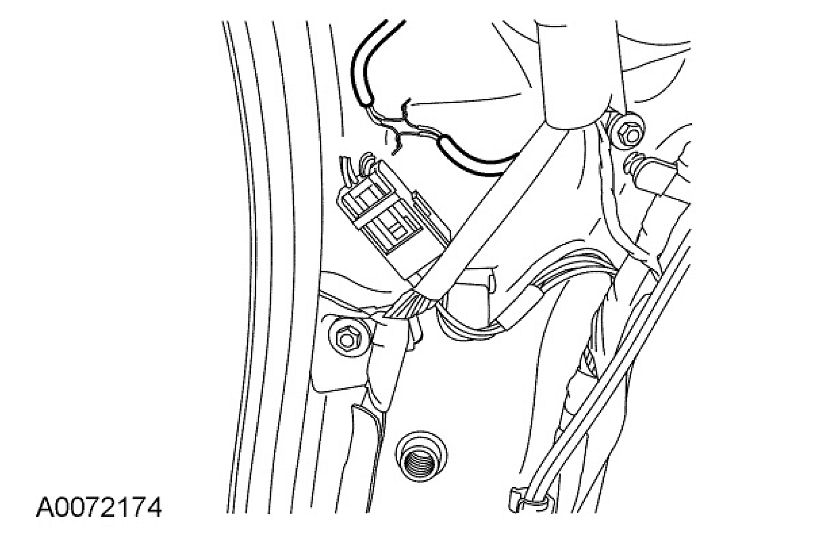 A0072174