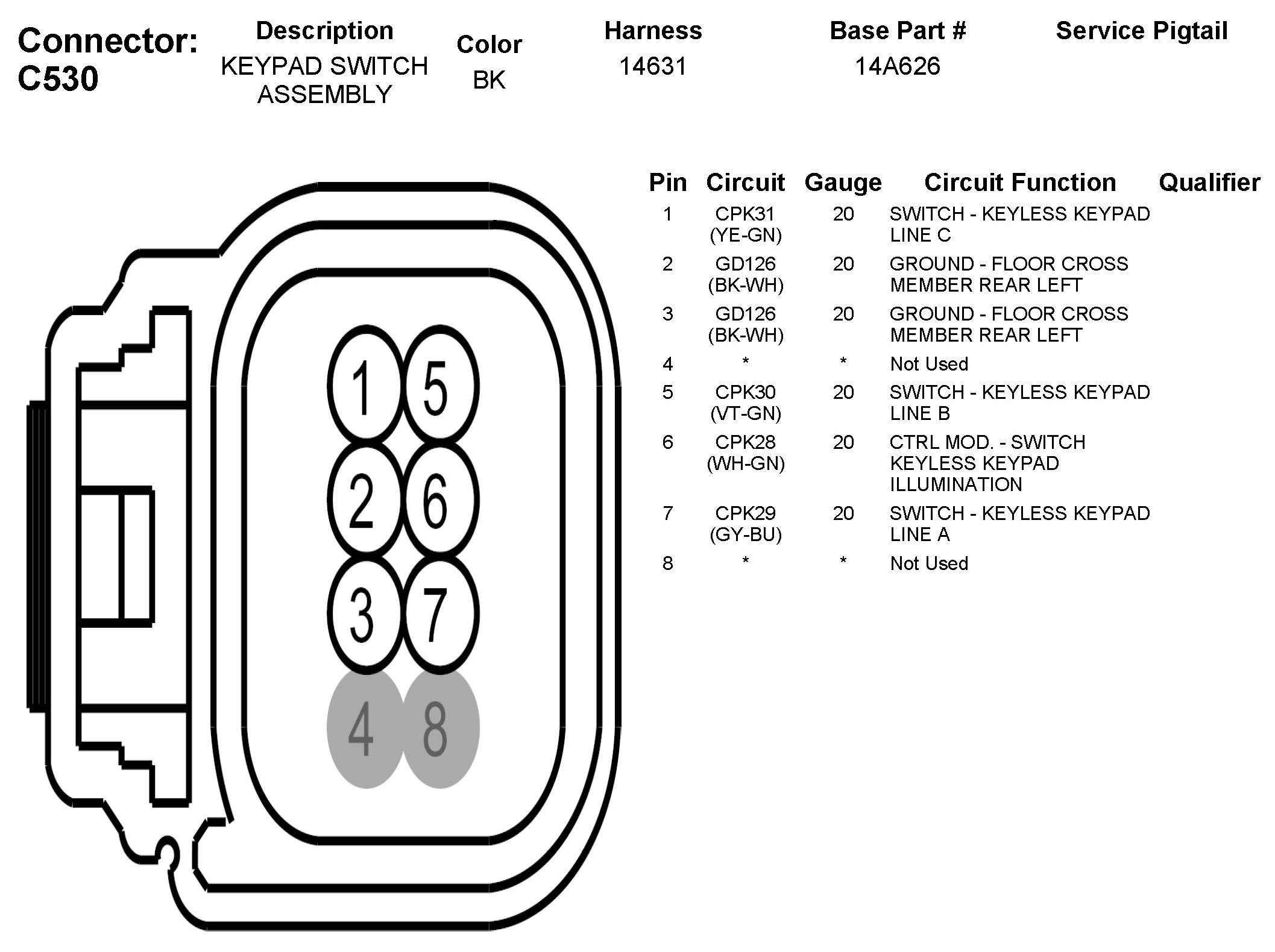 Connector: C530

| Description | Color | Harness | Base Part # | Service Pigtail |
|---|---|---|---|---|
| KEYPAD SWITCH ASSEMBLY | BK | 14631 | 14A626 | |

1 5
2 6
3 7
4 8

| Pin | Circuit | Gauge | Circuit Function | Qualifier |
|---|---|---|---|---|
| 1 | CPK31 (YE-GN) | 20 | SWITCH - KEYLESS KEYPAD LINE C | |
| 2 | GD126 (BK-WH) | 20 | GROUND - FLOOR CROSS MEMBER REAR LEFT | |
| 3 | GD126 (BK-WH) | 20 | GROUND - FLOOR CROSS MEMBER REAR LEFT | |
| 4 | * | * | Not Used | |
| 5 | CPK30 (VT-GN) | 20 | SWITCH - KEYLESS KEYPAD LINE B | |
| 6 | CPK28 (WH-GN) | 20 | CTRL MOD. - SWITCH KEYLESS KEYPAD ILLUMINATION | |
| 7 | CPK29 (GY-BU) | 20 | SWITCH - KEYLESS KEYPAD LINE A | |
| 8 | * | * | Not Used | |