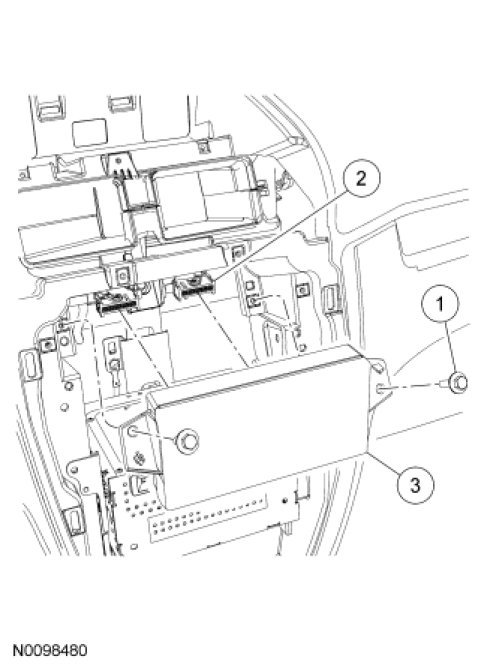 2
1
3
N0098480