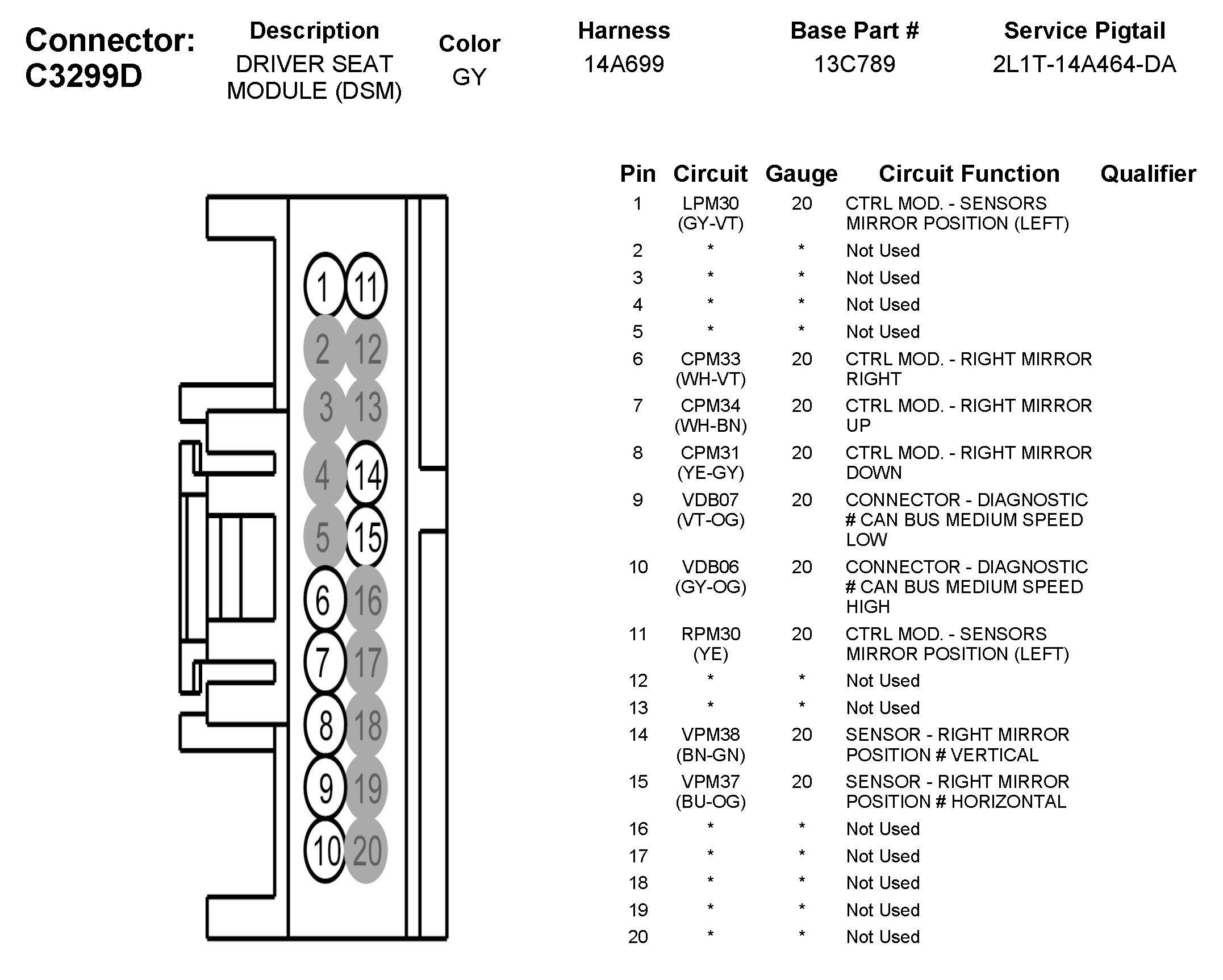 Connector: C3299D

| Description | Color | Harness | Base Part # | Service Pigtail |
|---|---|---|---|---|
| DRIVER SEAT MODULE (DSM) | GY | 14A699 | 13C789 | 2L1T-14A464-DA |

1 11
2 12
3 13
4 14
5 15
6 16
7 17
8 18
9 19
10 20

| Pin | Circuit | Gauge | Circuit Function | Qualifier |
|---|---|---|---|---|
| 1 | LPM30 (GY-VT) | 20 | CTRL MOD. - SENSORS MIRROR POSITION (LEFT) | |
| 2 | * | * | Not Used | |
| 3 | * | * | Not Used | |
| 4 | * | * | Not Used | |
| 5 | * | * | Not Used | |
| 6 | CPM33 (WH-VT) | 20 | CTRL MOD. - RIGHT MIRROR RIGHT | |
| 7 | CPM34 (WH-BN) | 20 | CTRL MOD. - RIGHT MIRROR UP | |
| 8 | CPM31 (YE-GY) | 20 | CTRL MOD. - RIGHT MIRROR DOWN | |
| 9 | VDB07 (VT-OG) | 20 | CONNECTOR - DIAGNOSTIC # CAN BUS MEDIUM SPEED LOW | |
| 10 | VDB06 (GY-OG) | 20 | CONNECTOR - DIAGNOSTIC # CAN BUS MEDIUM SPEED HIGH | |
| 11 | RPM30 (YE) | 20 | CTRL MOD. - SENSORS MIRROR POSITION (LEFT) | |
| 12 | * | * | Not Used | |
| 13 | * | * | Not Used | |
| 14 | VPM38 (BN-GN) | 20 | SENSOR - RIGHT MIRROR POSITION # VERTICAL | |
| 15 | VPM37 (BU-OG) | 20 | SENSOR - RIGHT MIRROR POSITION # HORIZONTAL | |
| 16 | * | * | Not Used | |
| 17 | * | * | Not Used | |
| 18 | * | * | Not Used | |
| 19 | * | * | Not Used | |
| 20 | * | * | Not Used | |