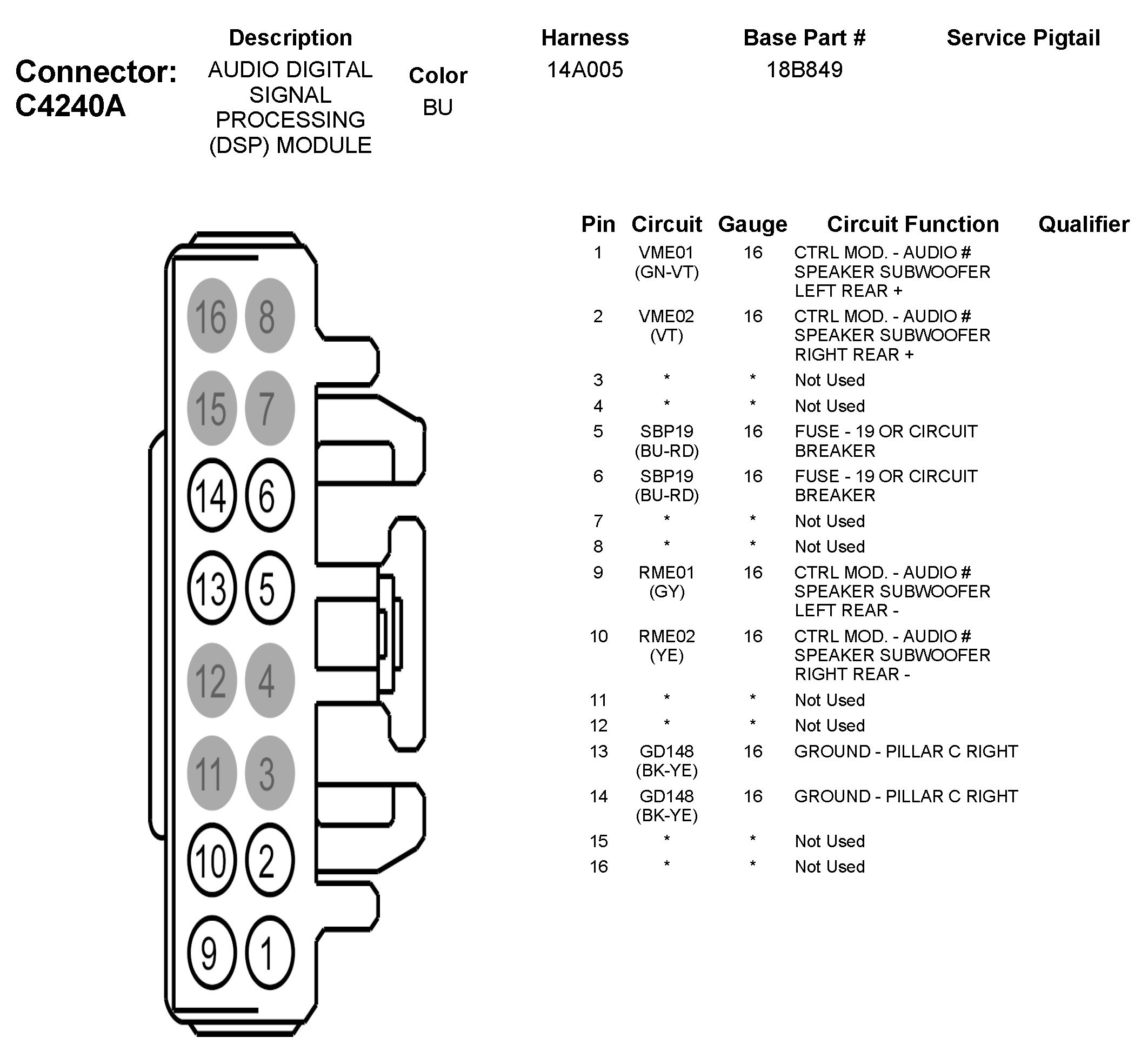 Connector: C4240A

| Description | Color | Harness | Base Part # | Service Pigtail |
|---|---|---|---|---|
| AUDIO DIGITAL SIGNAL PROCESSING (DSP) MODULE | BU | 14A005 | 18B849 | |

16 8
15 7
14 6
13 5
12 4
11 3
10 2
9 1

| Pin | Circuit | Gauge | Circuit Function | Qualifier |
|---|---|---|---|---|
| 1 | VME01 (GN-VT) | 16 | CTRL MOD. - AUDIO # SPEAKER SUBWOOFER LEFT REAR + | |
| 2 | VME02 (VT) | 16 | CTRL MOD. - AUDIO # SPEAKER SUBWOOFER RIGHT REAR + | |
| 3 | * | * | Not Used | |
| 4 | * | * | Not Used | |
| 5 | SBP19 (BU-RD) | 16 | FUSE - 19 OR CIRCUIT BREAKER | |
| 6 | SBP19 (BU-RD) | 16 | FUSE - 19 OR CIRCUIT BREAKER | |
| 7 | * | * | Not Used | |
| 8 | * | * | Not Used | |
| 9 | RME01 (GY) | 16 | CTRL MOD. - AUDIO # SPEAKER SUBWOOFER LEFT REAR - | |
| 10 | RME02 (YE) | 16 | CTRL MOD. - AUDIO # SPEAKER SUBWOOFER RIGHT REAR - | |
| 11 | * | * | Not Used | |
| 12 | * | * | Not Used | |
| 13 | GD148 (BK-YE) | 16 | GROUND - PILLAR C RIGHT | |
| 14 | GD148 (BK-YE) | 16 | GROUND - PILLAR C RIGHT | |
| 15 | * | * | Not Used | |
| 16 | * | * | Not Used | |