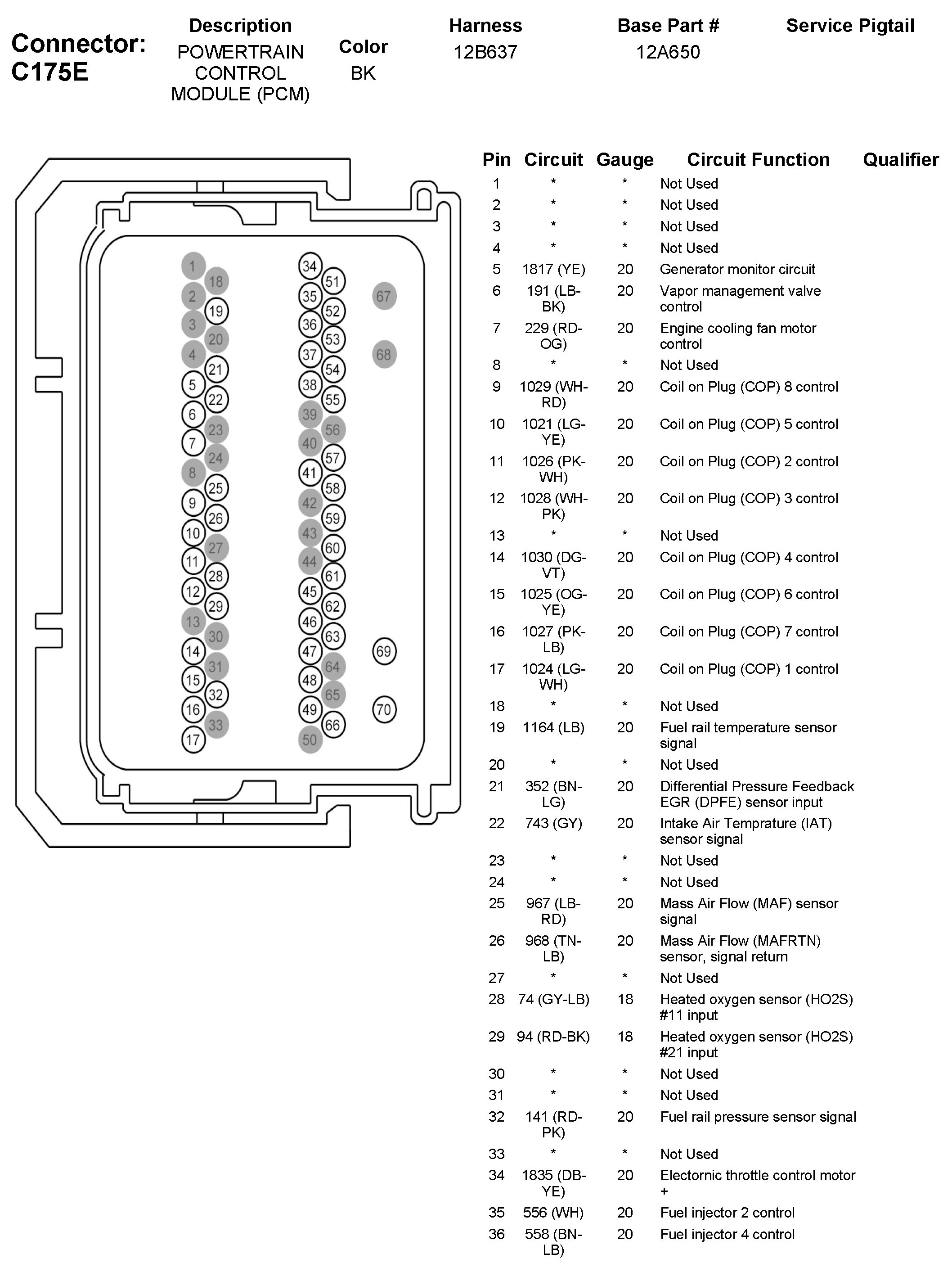 Connector: C175E

| Description | Color | Harness | Base Part # | Service Pigtail |
|---|---|---|---|---|
| POWERTRAIN CONTROL MODULE (PCM) | BK | 12B637 | 12A650 | |

1 18 2 19 3 20 4 21 5 22 6 23 7 24 8 25 9 26 10 27 11 28 12 29 13 30 14 31 15 32 16 33 17

34 51 35 52 36 53 37 54 38 55 39 56 40 57 41 58 42 59 43 60 44 61 45 62 46 63 47 64 48 65 49 66 50

67 68 69 70

| Pin | Circuit | Gauge | Circuit Function | Qualifier |
|---|---|---|---|---|
| 1 | * | * | Not Used | |
| 2 | * | * | Not Used | |
| 3 | * | * | Not Used | |
| 4 | * | * | Not Used | |
| 5 | 1817 (YE) | 20 | Generator monitor circuit | |
| 6 | 191 (LB-BK) | 20 | Vapor management valve control | |
| 7 | 229 (RD-OG) | 20 | Engine cooling fan motor control | |
| 8 | * | * | Not Used | |
| 9 | 1029 (WH-RD) | 20 | Coil on Plug (COP) 8 control | |
| 10 | 1021 (LG-YE) | 20 | Coil on Plug (COP) 5 control | |
| 11 | 1026 (PK-WH) | 20 | Coil on Plug (COP) 2 control | |
| 12 | 1028 (WH-PK) | 20 | Coil on Plug (COP) 3 control | |
| 13 | * | * | Not Used | |
| 14 | 1030 (DG-VT) | 20 | Coil on Plug (COP) 4 control | |
| 15 | 1025 (OG-YE) | 20 | Coil on Plug (COP) 6 control | |
| 16 | 1027 (PK-LB) | 20 | Coil on Plug (COP) 7 control | |
| 17 | 1024 (LG-WH) | 20 | Coil on Plug (COP) 1 control | |
| 18 | * | * | Not Used | |
| 19 | 1164 (LB) | 20 | Fuel rail temperature sensor signal | |
| 20 | * | * | Not Used | |
| 21 | 352 (BN-LG) | 20 | Differential Pressure Feedback EGR (DPFE) sensor input | |
| 22 | 743 (GY) | 20 | Intake Air Temprature (IAT) sensor signal | |
| 23 | * | * | Not Used | |
| 24 | * | * | Not Used | |
| 25 | 967 (LB-RD) | 20 | Mass Air Flow (MAF) sensor signal | |
| 26 | 968 (TN-LB) | 20 | Mass Air Flow (MAFRTN) sensor, signal return | |
| 27 | * | * | Not Used | |
| 28 | 74 (GY-LB) | 18 | Heated oxygen sensor (HO2S) #11 input | |
| 29 | 94 (RD-BK) | 18 | Heated oxygen sensor (HO2S) #21 input | |
| 30 | * | * | Not Used | |
| 31 | * | * | Not Used | |
| 32 | 141 (RD-PK) | 20 | Fuel rail pressure sensor signal | |
| 33 | * | * | Not Used | |
| 34 | 1835 (DB-YE) | 20 | Electornic throttle control motor + | |
| 35 | 556 (WH) | 20 | Fuel injector 2 control | |
| 36 | 558 (BN-LB) | 20 | Fuel injector 4 control | |