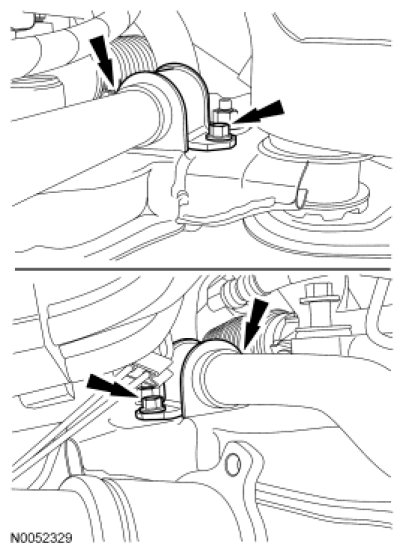 N0052329