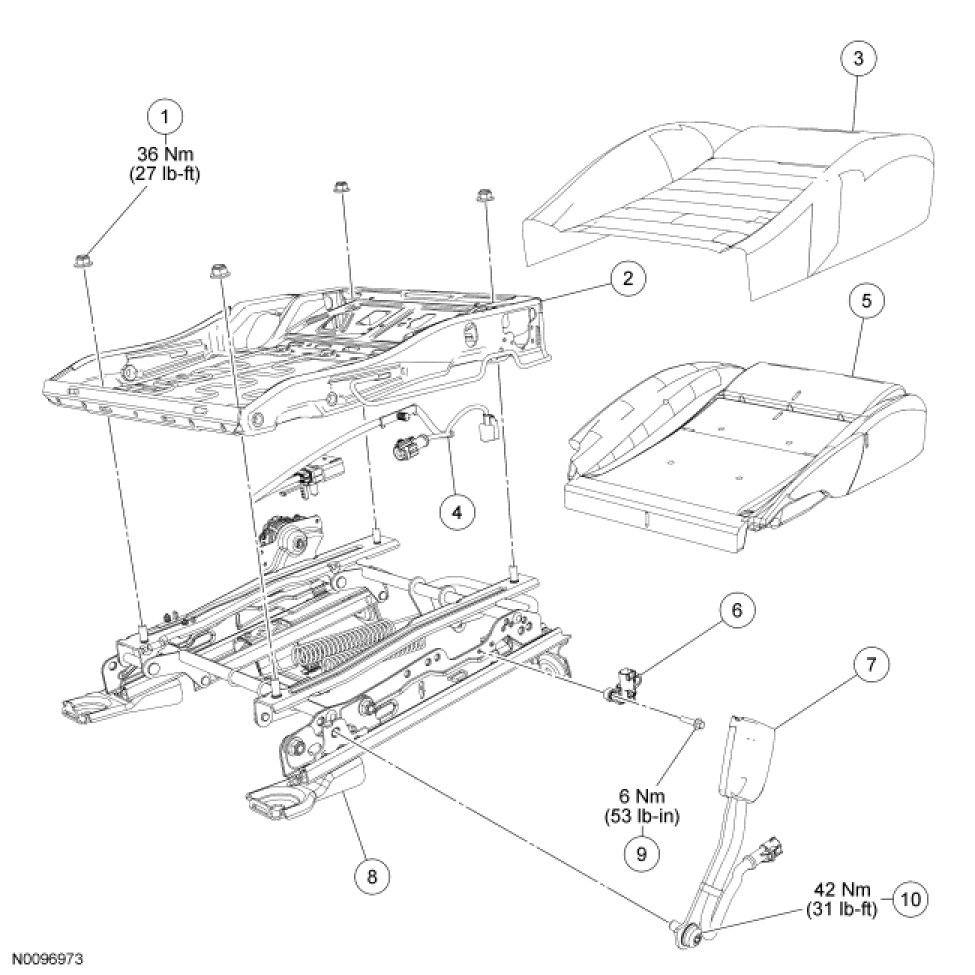 1
36 Nm
(27 lb-ft)

3

2

5

4

6

7

6 Nm
(53 lb-in)

9

8

42 Nm
(31 lb-ft)

10

N0096973