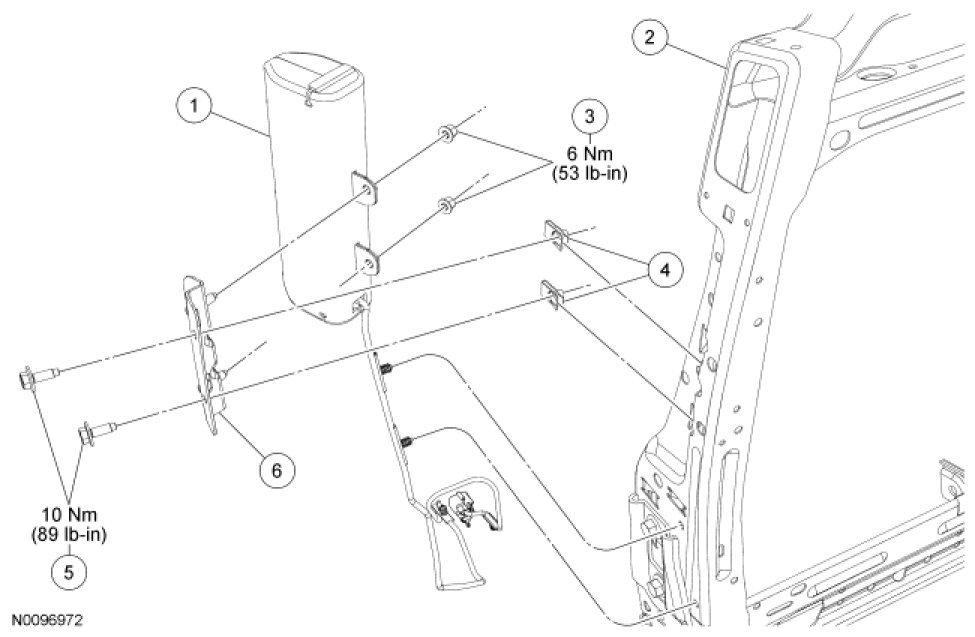 1

2

3
6 Nm
(53 lb-in)

4

6

10 Nm
(89 lb-in)
5

N0096972