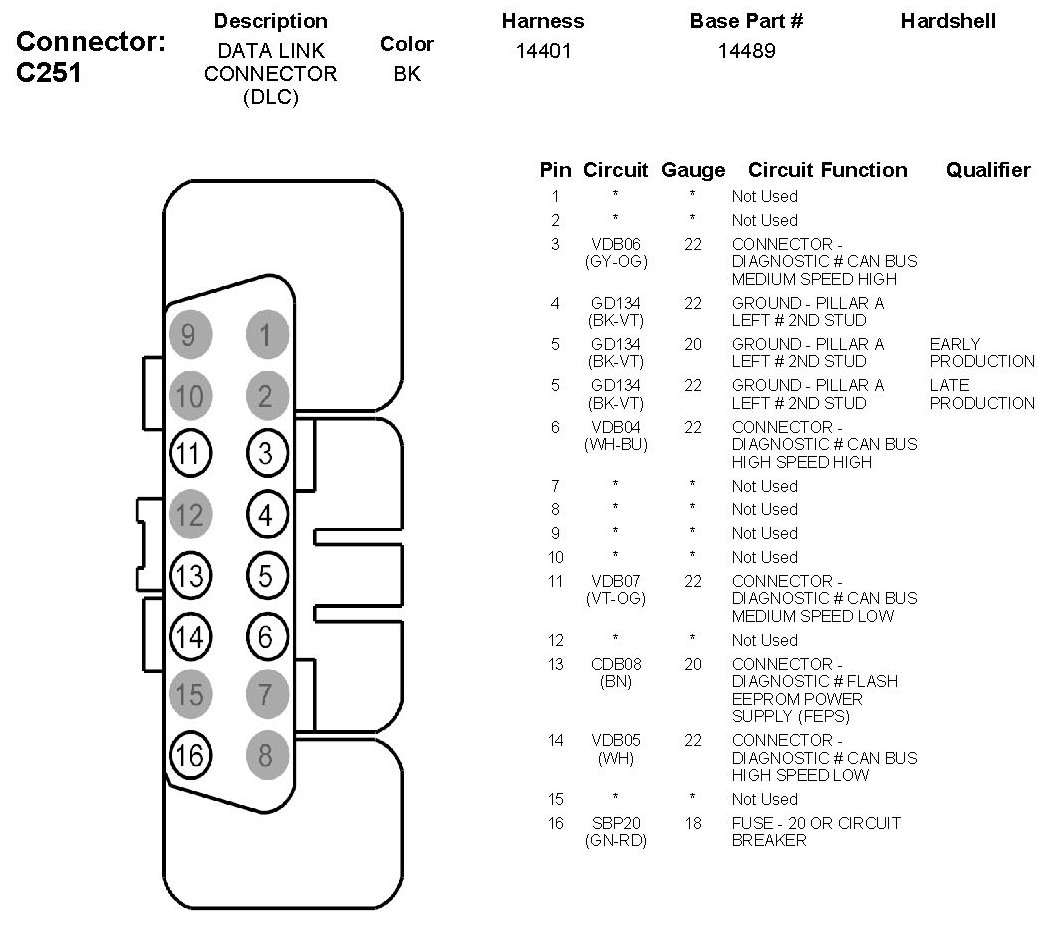 Connector: C251

| Description | Color | Harness | Base Part # | Hardshell |
|---|---|---|---|---|
| DATA LINK CONNECTOR (DLC) | BK | 14401 | 14489 | |

9 1
10 2
11 3
12 4
13 5
14 6
15 7
16 8

| Pin | Circuit | Gauge | Circuit Function | Qualifier |
|---|---|---|---|---|
| 1 | * | * | Not Used | |
| 2 | * | * | Not Used | |
| 3 | VDB06 (GY-OG) | 22 | CONNECTOR - DIAGNOSTIC # CAN BUS MEDIUM SPEED HIGH | |
| 4 | GD134 (BK-VT) | 22 | GROUND - PILLAR A LEFT # 2ND STUD | |
| 5 | GD134 (BK-VT) | 20 | GROUND - PILLAR A LEFT # 2ND STUD | EARLY PRODUCTION |
| 5 | GD134 (BK-VT) | 22 | GROUND - PILLAR A LEFT # 2ND STUD | LATE PRODUCTION |
| 6 | VDB04 (WH-BU) | 22 | CONNECTOR - DIAGNOSTIC # CAN BUS HIGH SPEED HIGH | |
| 7 | * | * | Not Used | |
| 8 | * | * | Not Used | |
| 9 | * | * | Not Used | |
| 10 | * | * | Not Used | |
| 11 | VDB07 (VT-OG) | 22 | CONNECTOR - DIAGNOSTIC # CAN BUS MEDIUM SPEED LOW | |
| 12 | * | * | Not Used | |
| 13 | CDB08 (BN) | 20 | CONNECTOR - DIAGNOSTIC # FLASH EEPROM POWER SUPPLY (FEPS) | |
| 14 | VDB05 (WH) | 22 | CONNECTOR - DIAGNOSTIC # CAN BUS HIGH SPEED LOW | |
| 15 | * | * | Not Used | |
| 16 | SBP20 (GN-RD) | 18 | FUSE - 20 OR CIRCUIT BREAKER | |