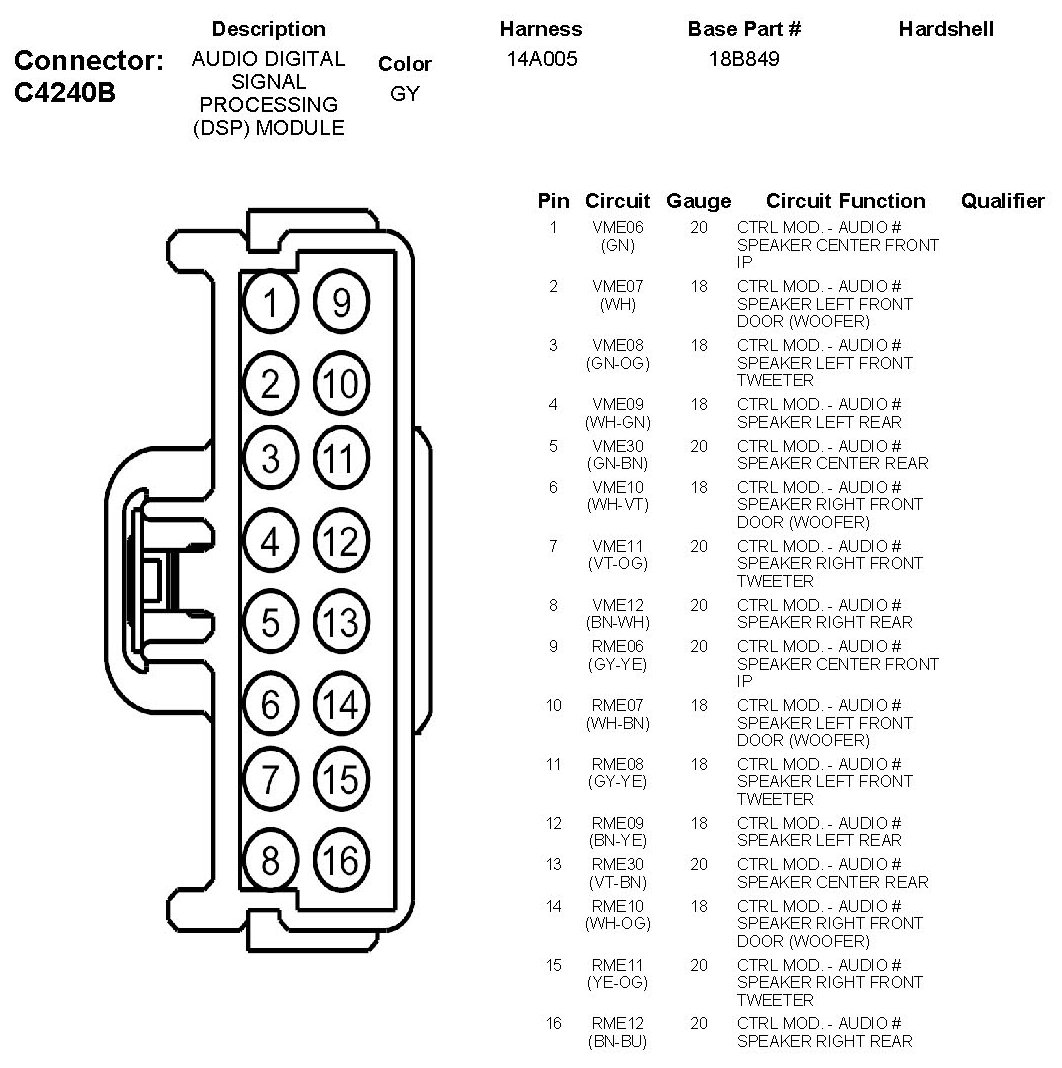 Connector: C4240B

| Description | Color | Harness | Base Part # | Hardshell |
|---|---|---|---|---|
| AUDIO DIGITAL SIGNAL PROCESSING (DSP) MODULE | GY | 14A005 | 18B849 | |

1 9
2 10
3 11
4 12
5 13
6 14
7 15
8 16

| Pin | Circuit | Gauge | Circuit Function | Qualifier |
|---|---|---|---|---|
| 1 | VME06 (GN) | 20 | CTRL MOD. - AUDIO # SPEAKER CENTER FRONT IP | |
| 2 | VME07 (WH) | 18 | CTRL MOD. - AUDIO # SPEAKER LEFT FRONT DOOR (WOOFER) | |
| 3 | VME08 (GN-OG) | 18 | CTRL MOD. - AUDIO # SPEAKER LEFT FRONT TWEETER | |
| 4 | VME09 (WH-GN) | 18 | CTRL MOD. - AUDIO # SPEAKER LEFT REAR | |
| 5 | VME30 (GN-BN) | 20 | CTRL MOD. - AUDIO # SPEAKER CENTER REAR | |
| 6 | VME10 (WH-VT) | 18 | CTRL MOD. - AUDIO # SPEAKER RIGHT FRONT DOOR (WOOFER) | |
| 7 | VME11 (VT-OG) | 20 | CTRL MOD. - AUDIO # SPEAKER RIGHT FRONT TWEETER | |
| 8 | VME12 (BN-WH) | 20 | CTRL MOD. - AUDIO # SPEAKER RIGHT REAR | |
| 9 | RME06 (GY-YE) | 20 | CTRL MOD. - AUDIO # SPEAKER CENTER FRONT IP | |
| 10 | RME07 (WH-BN) | 18 | CTRL MOD. - AUDIO # SPEAKER LEFT FRONT DOOR (WOOFER) | |
| 11 | RME08 (GY-YE) | 18 | CTRL MOD. - AUDIO # SPEAKER LEFT FRONT TWEETER | |
| 12 | RME09 (BN-YE) | 18 | CTRL MOD. - AUDIO # SPEAKER LEFT REAR | |
| 13 | RME30 (VT-BN) | 20 | CTRL MOD. - AUDIO # SPEAKER CENTER REAR | |
| 14 | RME10 (WH-OG) | 18 | CTRL MOD. - AUDIO # SPEAKER RIGHT FRONT DOOR (WOOFER) | |
| 15 | RME11 (YE-OG) | 20 | CTRL MOD. - AUDIO # SPEAKER RIGHT FRONT TWEETER | |
| 16 | RME12 (BN-BU) | 20 | CTRL MOD. - AUDIO # SPEAKER RIGHT REAR | |