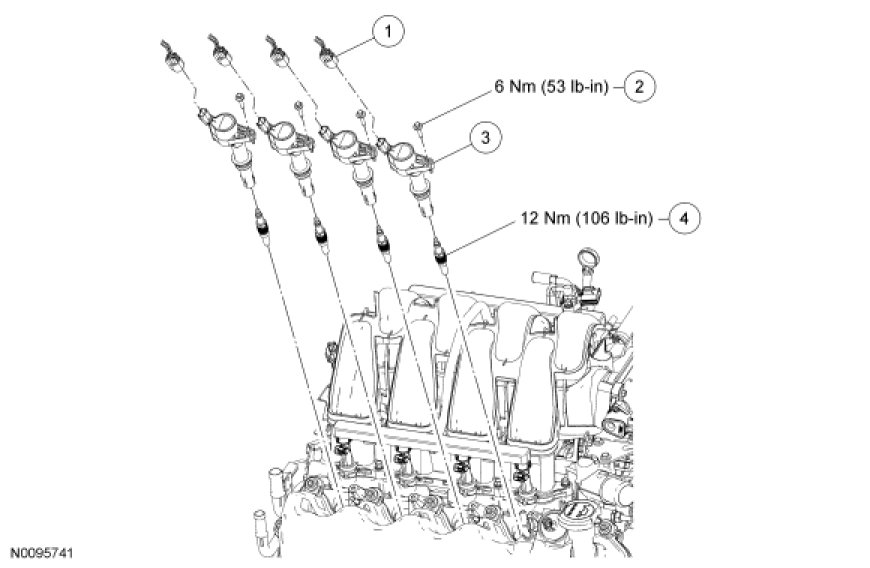 1

6 Nm (53 lb-in) 2

3

12 Nm (106 lb-in) 4

N0095741