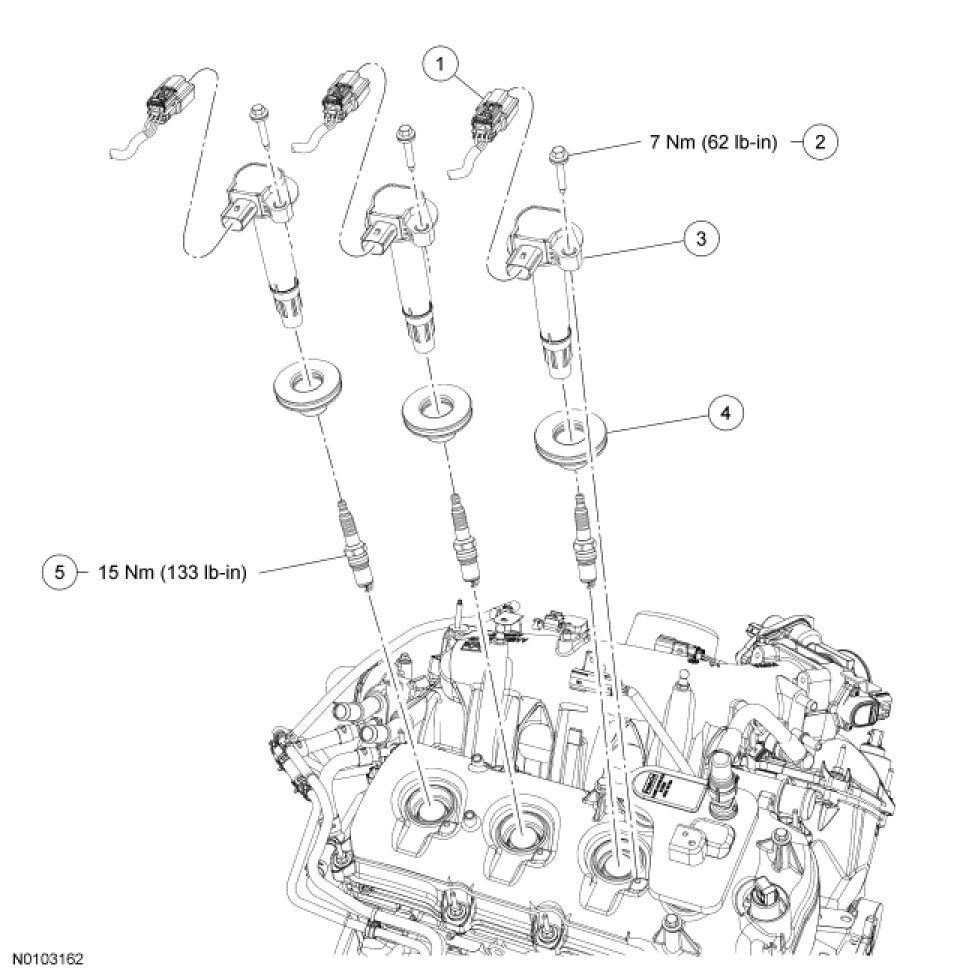 1

7 Nm (62 lb-in) 2

3

4

5 15 Nm (133 lb-in)

N0103162