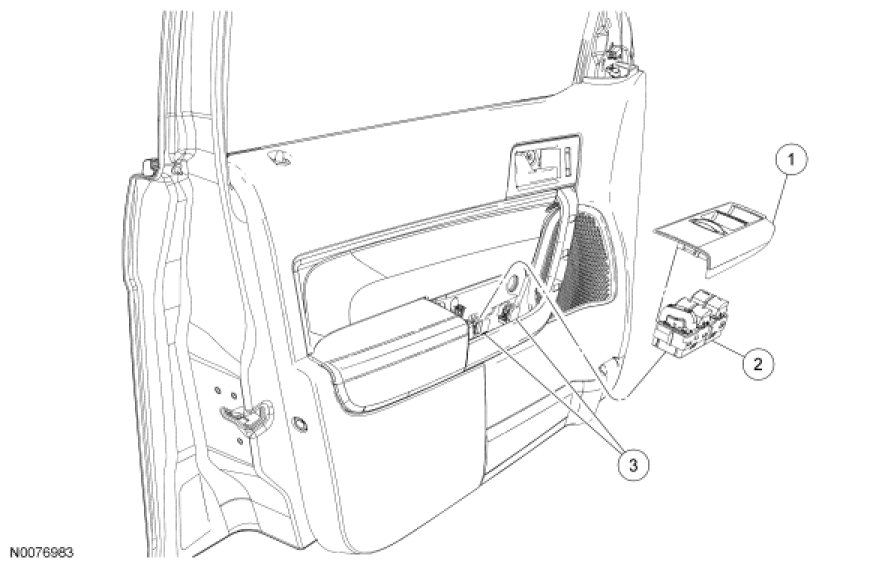 1

2

3

N0076983