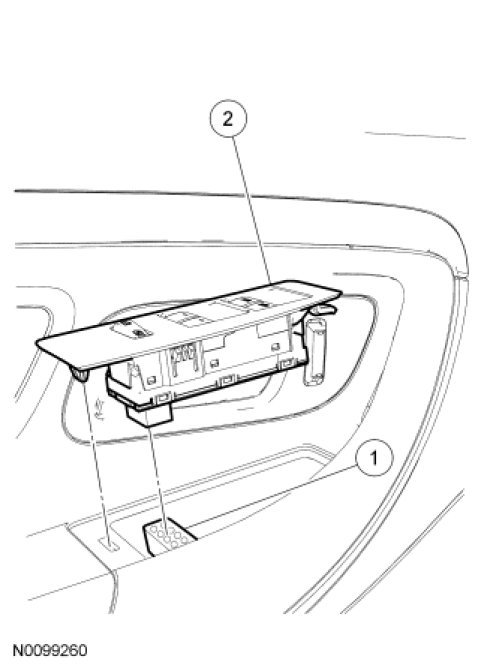 2

1

N0099260