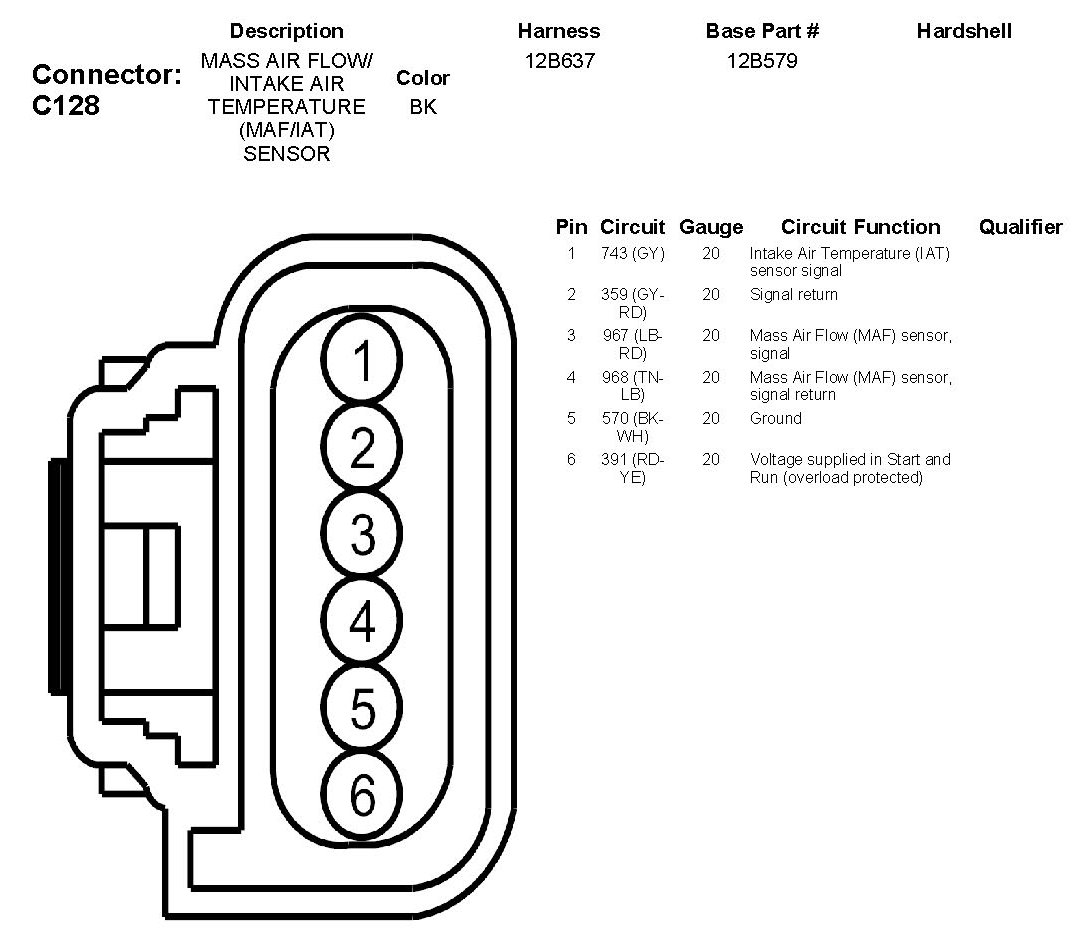 Connector: C128

| Description | Color | Harness | Base Part # | Hardshell |
|---|---|---|---|---|
| MASS AIR FLOW/ INTAKE AIR TEMPERATURE (MAF/IAT) SENSOR | BK | 12B637 | 12B579 | |

| Pin | Circuit | Gauge | Circuit Function | Qualifier |
|---|---|---|---|---|
| 1 | 743 (GY) | 20 | Intake Air Temperature (IAT) sensor signal | |
| 2 | 359 (GY-RD) | 20 | Signal return | |
| 3 | 967 (LB-RD) | 20 | Mass Air Flow (MAF) sensor, signal | |
| 4 | 968 (TN-LB) | 20 | Mass Air Flow (MAF) sensor, signal return | |
| 5 | 570 (BK-WH) | 20 | Ground | |
| 6 | 391 (RD-YE) | 20 | Voltage supplied in Start and Run (overload protected) | |

1
2
3
4
5
6