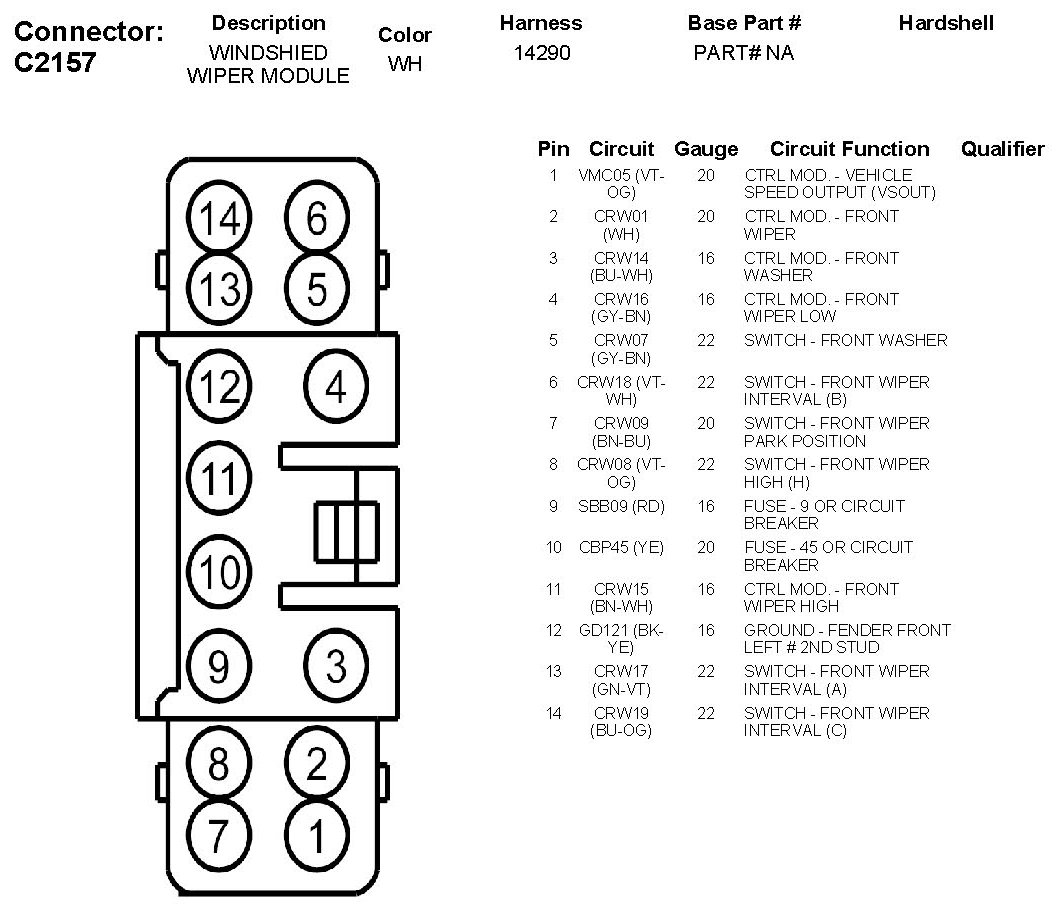 Connector: C2157

| Description | Color | Harness | Base Part # | Hardshell |
|---|---|---|---|---|
| WINDSHIED WIPER MODULE | WH | 14290 | PART# NA | |

14 6
13 5
12 4
11
10
9 3
8 2
7 1

| Pin | Circuit | Gauge | Circuit Function | Qualifier |
|---|---|---|---|---|
| 1 | VMC05 (VT-OG) | 20 | CTRL MOD. - VEHICLE SPEED OUTPUT (VSOUT) | |
| 2 | CRW01 (WH) | 20 | CTRL MOD. - FRONT WIPER | |
| 3 | CRW14 (BU-WH) | 16 | CTRL MOD. - FRONT WASHER | |
| 4 | CRW16 (GY-BN) | 16 | CTRL MOD. - FRONT WIPER LOW | |
| 5 | CRW07 (GY-BN) | 22 | SWITCH - FRONT WASHER | |
| 6 | CRW18 (VT-WH) | 22 | SWITCH - FRONT WIPER INTERVAL (B) | |
| 7 | CRW09 (BN-BU) | 20 | SWITCH - FRONT WIPER PARK POSITION | |
| 8 | CRW08 (VT-OG) | 22 | SWITCH - FRONT WIPER HIGH (H) | |
| 9 | SBB09 (RD) | 16 | FUSE - 9 OR CIRCUIT BREAKER | |
| 10 | CBP45 (YE) | 20 | FUSE - 45 OR CIRCUIT BREAKER | |
| 11 | CRW15 (BN-WH) | 16 | CTRL MOD. - FRONT WIPER HIGH | |
| 12 | GD121 (BK-YE) | 16 | GROUND - FENDER FRONT LEFT # 2ND STUD | |
| 13 | CRW17 (GN-VT) | 22 | SWITCH - FRONT WIPER INTERVAL (A) | |
| 14 | CRW19 (BU-OG) | 22 | SWITCH - FRONT WIPER INTERVAL (C) | |