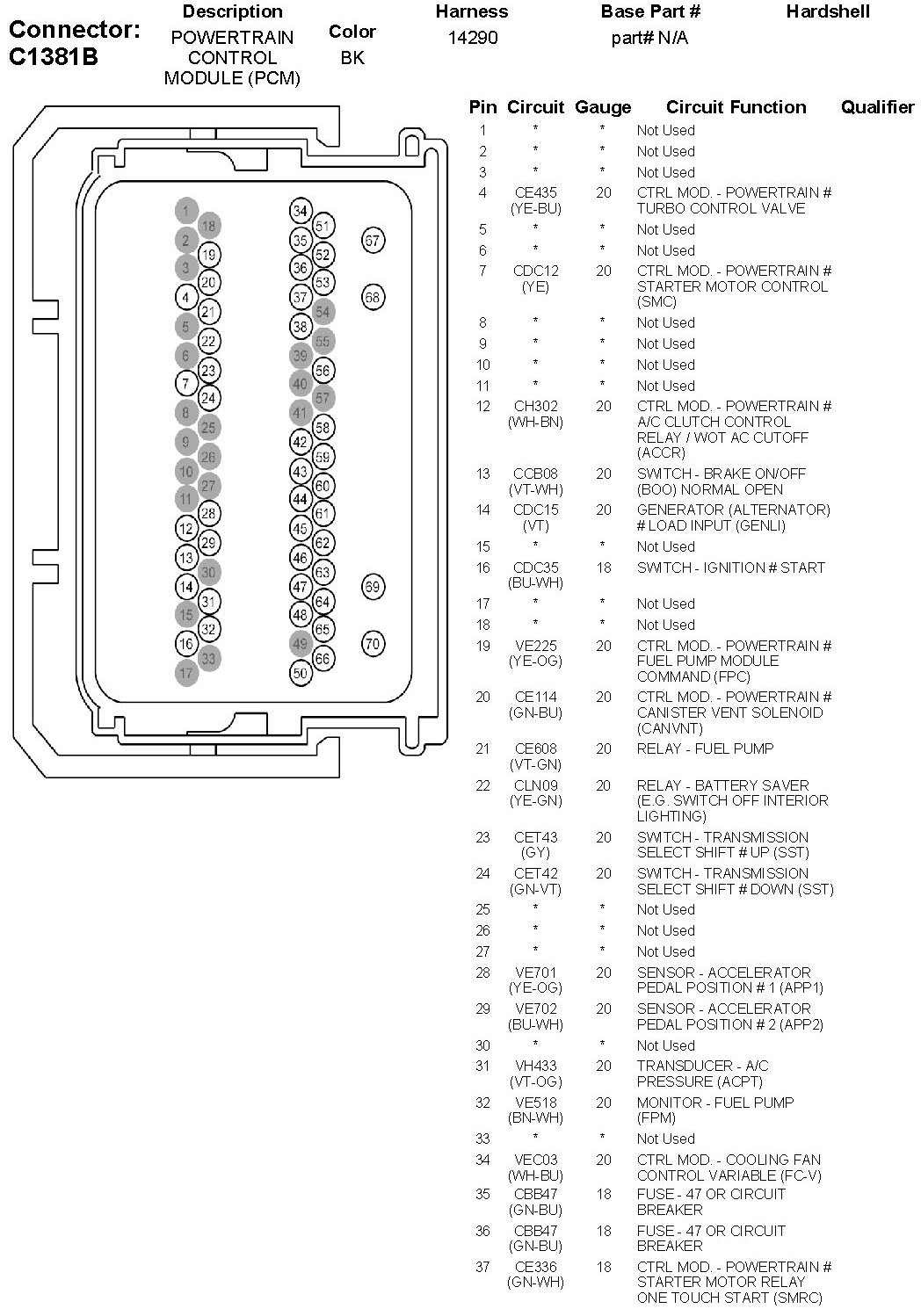 Connector: C1381B

| Description | Color | Harness | Base Part # | Hardshell |
|---|---|---|---|---|
| POWERTRAIN CONTROL MODULE (PCM) | BK | 14290 | part# N/A | |

1 18 2 19 3 20 4 21 5 22 6 23 7 24 8 25 9 26 10 27 11 28 12 29 13 30 14 31 15 32 16 33 17

34 51 35 52 36 53 37 54 38 55 39 56 40 57 41 58 42 59 43 60 44 61 45 62 46 63 47 64 48 65 49 66 50

67 68 69 70

| Pin | Circuit | Gauge | Circuit Function | Qualifier |
|---|---|---|---|---|
| 1 | * | * | Not Used | |
| 2 | * | * | Not Used | |
| 3 | * | * | Not Used | |
| 4 | CE435 (YE-BU) | 20 | CTRL MOD. - POWERTRAIN # TURBO CONTROL VALVE | |
| 5 | * | * | Not Used | |
| 6 | * | * | Not Used | |
| 7 | CDC12 (YE) | 20 | CTRL MOD. - POWERTRAIN # STARTER MOTOR CONTROL (SMC) | |
| 8 | * | * | Not Used | |
| 9 | * | * | Not Used | |
| 10 | * | * | Not Used | |
| 11 | * | * | Not Used | |
| 12 | CH302 (WH-BN) | 20 | CTRL MOD. - POWERTRAIN # A/C CLUTCH CONTROL RELAY / WOT AC CUTOFF (ACCR) | |
| 13 | CCB08 (VT-WH) | 20 | SWITCH - BRAKE ON/OFF (BOO) NORMAL OPEN | |
| 14 | CDC15 (VT) | 20 | GENERATOR (ALTERNATOR) # LOAD INPUT (GENLI) | |
| 15 | * | * | Not Used | |
| 16 | CDC35 (BU-WH) | 18 | SWITCH - IGNITION # START | |
| 17 | * | * | Not Used | |
| 18 | * | * | Not Used | |
| 19 | VE225 (YE-OG) | 20 | CTRL MOD. - POWERTRAIN # FUEL PUMP MODULE COMMAND (FPC) | |
| 20 | CE114 (GN-BU) | 20 | CTRL MOD. - POWERTRAIN # CANISTER VENT SOLENOID (CANVNT) | |
| 21 | CE608 (VT-GN) | 20 | RELAY - FUEL PUMP | |
| 22 | CLN09 (YE-GN) | 20 | RELAY - BATTERY SAVER (E.G. SWITCH OFF INTERIOR LIGHTING) | |
| 23 | CET43 (GY) | 20 | SWITCH - TRANSMISSION SELECT SHIFT # UP (SST) | |
| 24 | CET42 (GN-VT) | 20 | SWITCH - TRANSMISSION SELECT SHIFT # DOWN (SST) | |
| 25 | * | * | Not Used | |
| 26 | * | * | Not Used | |
| 27 | * | * | Not Used | |
| 28 | VE701 (YE-OG) | 20 | SENSOR - ACCELERATOR PEDAL POSITION # 1 (APP1) | |
| 29 | VE702 (BU-WH) | 20 | SENSOR - ACCELERATOR PEDAL POSITION # 2 (APP2) | |
| 30 | * | * | Not Used | |
| 31 | VH433 (VT-OG) | 20 | TRANSDUCER - A/C PRESSURE (ACPT) | |
| 32 | VE518 (BN-WH) | 20 | MONITOR - FUEL PUMP (FPM) | |
| 33 | * | * | Not Used | |
| 34 | VEC03 (WH-BU) | 20 | CTRL MOD. - COOLING FAN CONTROL VARIABLE (FC-V) | |
| 35 | CBB47 (GN-BU) | 18 | FUSE - 47 OR CIRCUIT BREAKER | |
| 36 | CBB47 (GN-BU) | 18 | FUSE - 47 OR CIRCUIT BREAKER | |
| 37 | CE336 (GN-WH) | 18 | CTRL MOD. - POWERTRAIN # STARTER MOTOR RELAY ONE TOUCH START (SMRC) | |