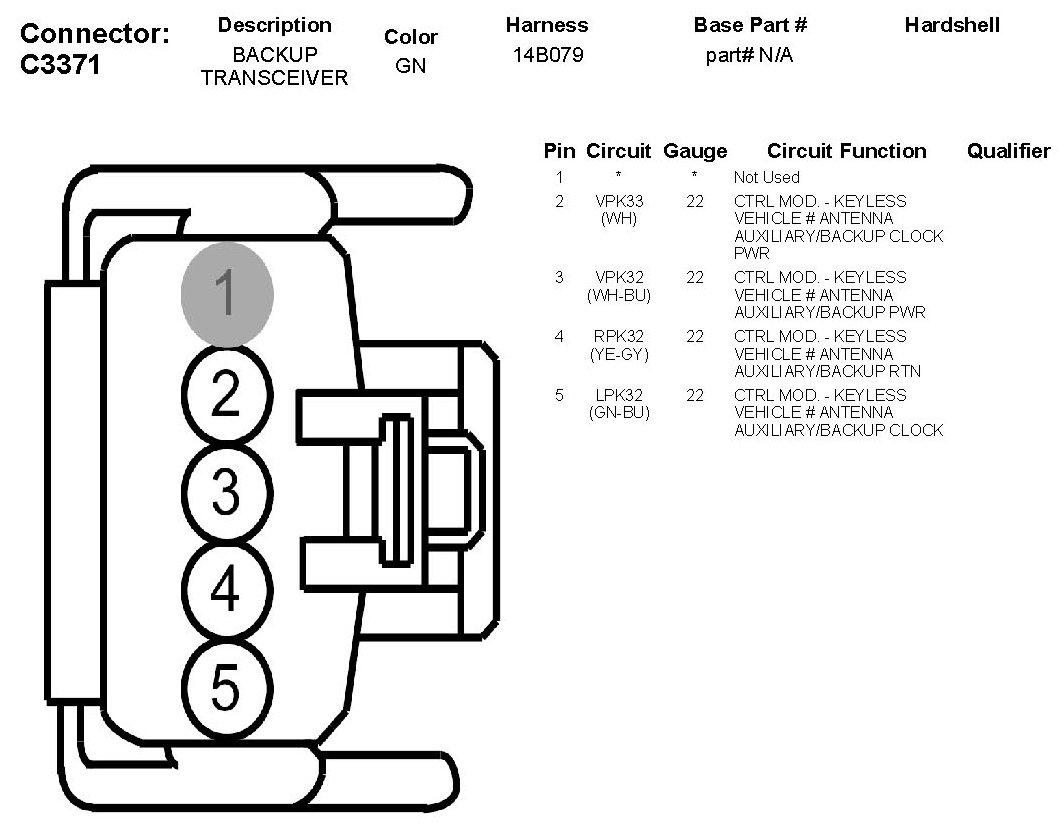 Connector: C3371

| Description | Color | Harness | Base Part # | Hardshell |
|---|---|---|---|---|
| BACKUP TRANSCEIVER | GN | 14B079 | part# N/A | |

1
2
3
4
5

| Pin | Circuit | Gauge | Circuit Function | Qualifier |
|---|---|---|---|---|
| 1 | * | * | Not Used | |
| 2 | VPK33 (WH) | 22 | CTRL MOD. - KEYLESS VEHICLE # ANTENNA AUXILIARY/BACKUP CLOCK PWR | |
| 3 | VPK32 (WH-BU) | 22 | CTRL MOD. - KEYLESS VEHICLE # ANTENNA AUXILIARY/BACKUP PWR | |
| 4 | RPK32 (YE-GY) | 22 | CTRL MOD. - KEYLESS VEHICLE # ANTENNA AUXILIARY/BACKUP RTN | |
| 5 | LPK32 (GN-BU) | 22 | CTRL MOD. - KEYLESS VEHICLE # ANTENNA AUXILIARY/BACKUP CLOCK | |