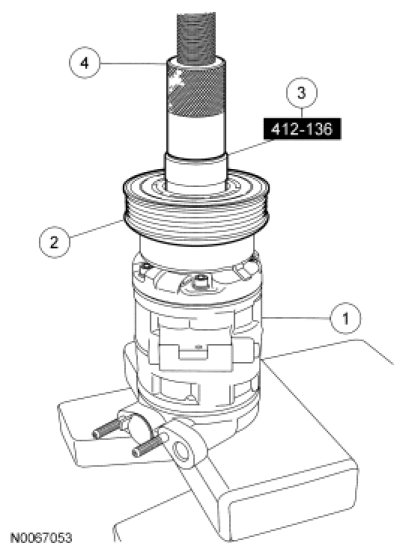 4
3
412-136
2
1
N0067053