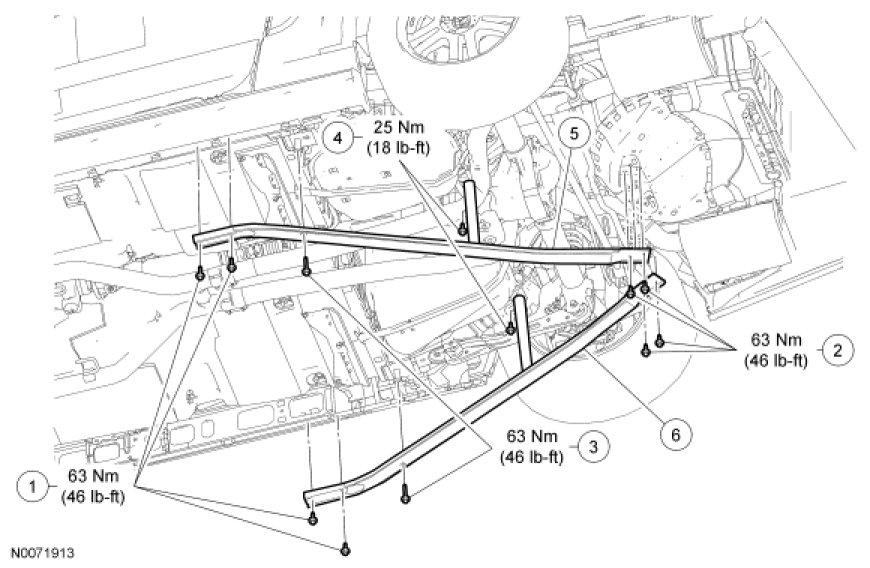 4 25 Nm (18 lb-ft)

5

63 Nm (46 lb-ft) 2

6

63 Nm (46 lb-ft) 3

1 63 Nm (46 lb-ft)

N0071913