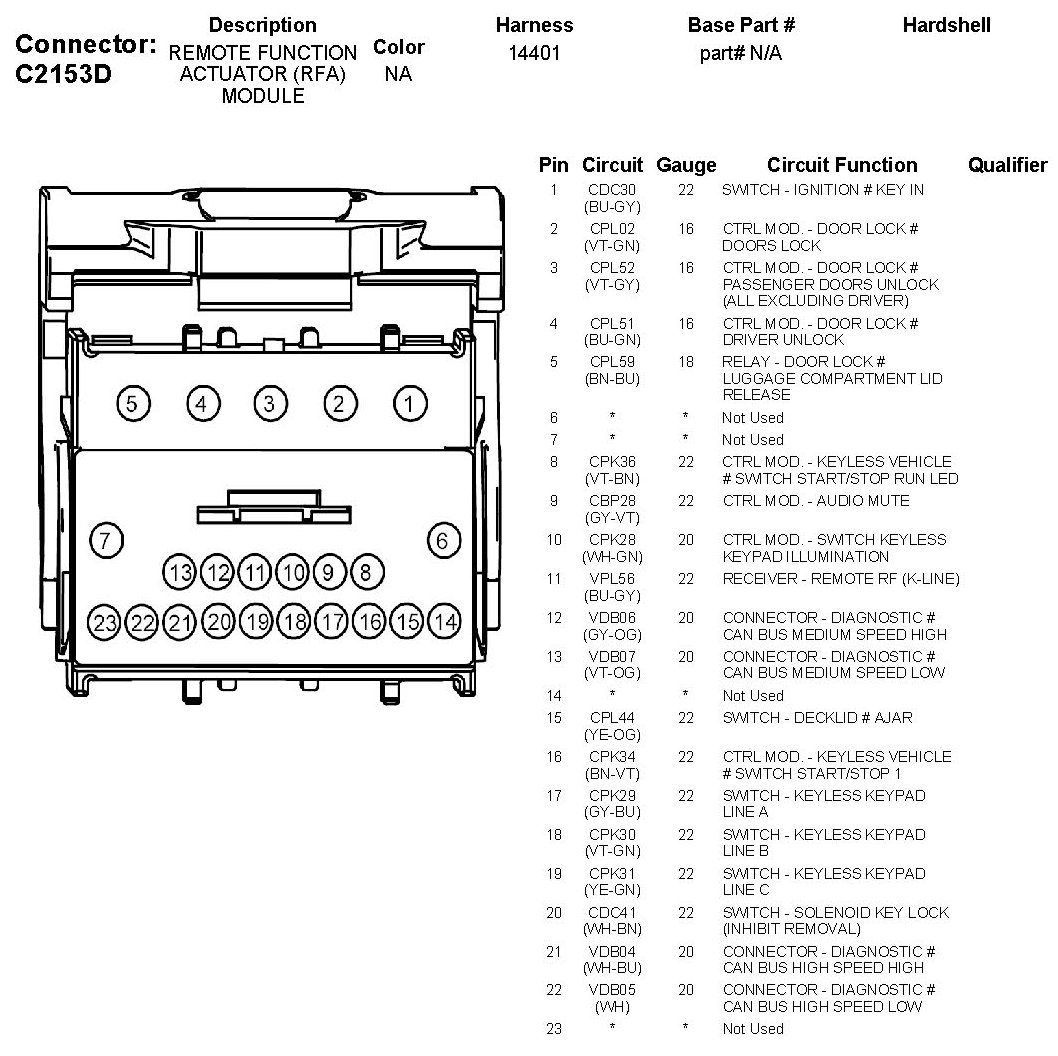 Connector: C2153D

| Description | Color | Harness | Base Part # | Hardshell |
|---|---|---|---|---|
| REMOTE FUNCTION ACTUATOR (RFA) MODULE | NA | 14401 | part# N/A | |

5 4 3 2 1
7 6
13 12 11 10 9 8
23 22 21 20 19 18 17 16 15 14

| Pin | Circuit | Gauge | Circuit Function | Qualifier |
|---|---|---|---|---|
| 1 | CDC30 (BU-GY) | 22 | SWITCH - IGNITION # KEY IN | |
| 2 | CPL02 (VT-GN) | 16 | CTRL MOD. - DOOR LOCK # DOORS LOCK | |
| 3 | CPL52 (VT-GY) | 16 | CTRL MOD. - DOOR LOCK # PASSENGER DOORS UNLOCK (ALL EXCLUDING DRIVER) | |
| 4 | CPL51 (BU-GN) | 16 | CTRL MOD. - DOOR LOCK # DRIVER UNLOCK | |
| 5 | CPL59 (BN-BU) | 18 | RELAY - DOOR LOCK # LUGGAGE COMPARTMENT LID RELEASE | |
| 6 | * | * | Not Used | |
| 7 | * | * | Not Used | |
| 8 | CPK36 (VT-BN) | 22 | CTRL MOD. - KEYLESS VEHICLE # SWITCH START/STOP RUN LED | |
| 9 | CBP28 (GY-VT) | 22 | CTRL MOD. - AUDIO MUTE | |
| 10 | CPK28 (WH-GN) | 20 | CTRL MOD. - SWITCH KEYLESS KEYPAD ILLUMINATION | |
| 11 | VPL56 (BU-GY) | 22 | RECEIVER - REMOTE RF (K-LINE) | |
| 12 | VDB06 (GY-OG) | 20 | CONNECTOR - DIAGNOSTIC # CAN BUS MEDIUM SPEED HIGH | |
| 13 | VDB07 (VT-OG) | 20 | CONNECTOR - DIAGNOSTIC # CAN BUS MEDIUM SPEED LOW | |
| 14 | * | * | Not Used | |
| 15 | CPL44 (YE-OG) | 22 | SWITCH - DECKLID # AJAR | |
| 16 | CPK34 (BN-VT) | 22 | CTRL MOD. - KEYLESS VEHICLE # SWITCH START/STOP 1 | |
| 17 | CPK29 (GY-BU) | 22 | SWITCH - KEYLESS KEYPAD LINE A | |
| 18 | CPK30 (VT-GN) | 22 | SWITCH - KEYLESS KEYPAD LINE B | |
| 19 | CPK31 (YE-GN) | 22 | SWITCH - KEYLESS KEYPAD LINE C | |
| 20 | CDC41 (WH-BN) | 22 | SWITCH - SOLENOID KEY LOCK (INHIBIT REMOVAL) | |
| 21 | VDB04 (WH-BU) | 20 | CONNECTOR - DIAGNOSTIC # CAN BUS HIGH SPEED HIGH | |
| 22 | VDB05 (WH) | 20 | CONNECTOR - DIAGNOSTIC # CAN BUS HIGH SPEED LOW | |
| 23 | * | * | Not Used | |