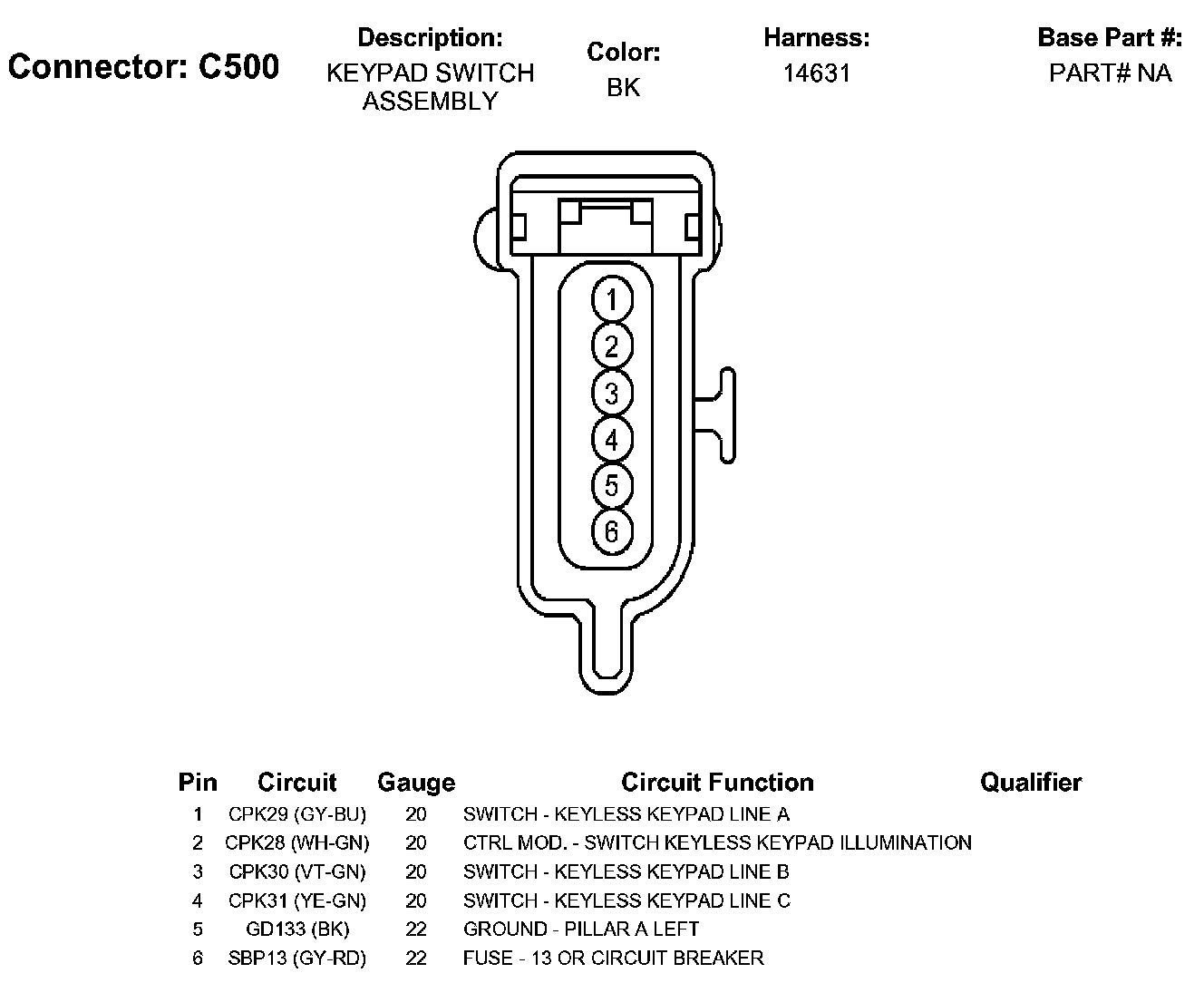 Connector: C500

Description:
KEYPAD SWITCH ASSEMBLY

Color:
BK

Harness:
14631

Base Part #:
PART# NA

1
2
3
4
5
6

| Pin | Circuit | Gauge | Circuit Function | Qualifier |
|---|---|---|---|---|
| 1 | CPK29 (GY-BU) | 20 | SWITCH - KEYLESS KEYPAD LINE A | |
| 2 | CPK28 (WH-GN) | 20 | CTRL MOD. - SWITCH KEYLESS KEYPAD ILLUMINATION | |
| 3 | CPK30 (VT-GN) | 20 | SWITCH - KEYLESS KEYPAD LINE B | |
| 4 | CPK31 (YE-GN) | 20 | SWITCH - KEYLESS KEYPAD LINE C | |
| 5 | GD133 (BK) | 22 | GROUND - PILLAR A LEFT | |
| 6 | SBP13 (GY-RD) | 22 | FUSE - 13 OR CIRCUIT BREAKER | |