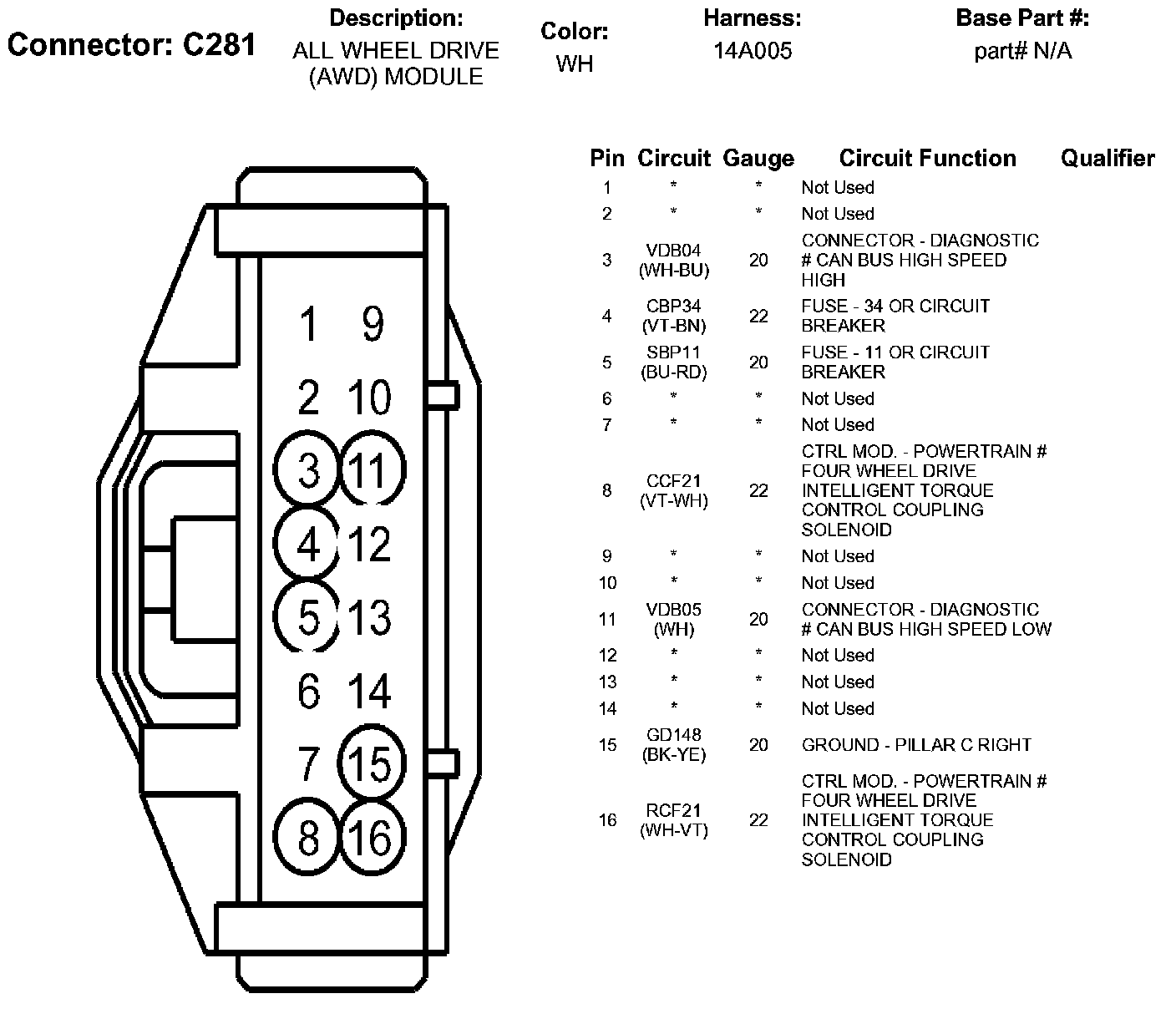 Connector: C281

Description:
ALL WHEEL DRIVE (AWD) MODULE

Color:
WH

Harness:
14A005

Base Part #:
part# N/A

1 9
2 10
3 11
4 12
5 13
6 14
7 15
8 16

| Pin | Circuit | Gauge | Circuit Function | Qualifier |
|---|---|---|---|---|
| 1 | * | * | Not Used | |
| 2 | * | * | Not Used | |
| 3 | VDB04 (WH-BU) | 20 | CONNECTOR - DIAGNOSTIC # CAN BUS HIGH SPEED HIGH | |
| 4 | CBP34 (VT-BN) | 22 | FUSE - 34 OR CIRCUIT BREAKER | |
| 5 | SBP11 (BU-RD) | 20 | FUSE - 11 OR CIRCUIT BREAKER | |
| 6 | * | * | Not Used | |
| 7 | * | * | Not Used | |
| 8 | CCF21 (VT-WH) | 22 | CTRL MOD. - POWERTRAIN # FOUR WHEEL DRIVE INTELLIGENT TORQUE CONTROL COUPLING SOLENOID | |
| 9 | * | * | Not Used | |
| 10 | * | * | Not Used | |
| 11 | VDB05 (WH) | 20 | CONNECTOR - DIAGNOSTIC # CAN BUS HIGH SPEED LOW | |
| 12 | * | * | Not Used | |
| 13 | * | * | Not Used | |
| 14 | * | * | Not Used | |
| 15 | GD148 (BK-YE) | 20 | GROUND - PILLAR C RIGHT | |
| 16 | RCF21 (WH-VT) | 22 | CTRL MOD. - POWERTRAIN # FOUR WHEEL DRIVE INTELLIGENT TORQUE CONTROL COUPLING SOLENOID | |