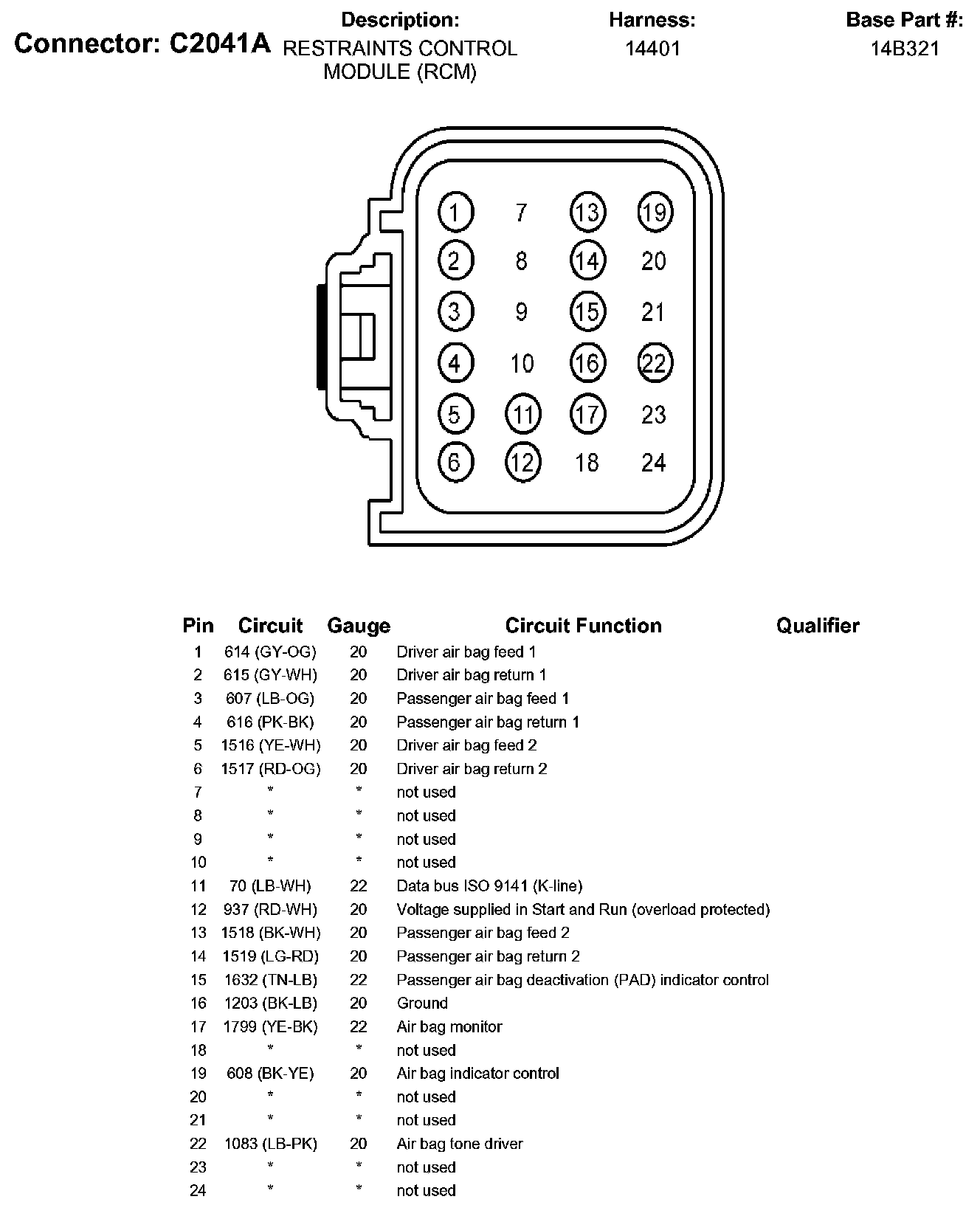 Connector: C2041A

Description:
RESTRAINTS CONTROL MODULE (RCM)

Harness:
14401

Base Part #:
14B321

1 7 13 19
2 8 14 20
3 9 15 21
4 10 16 22
5 11 17 23
6 12 18 24

| Pin | Circuit | Gauge | Circuit Function | Qualifier |
|---|---|---|---|---|
| 1 | 614 (GY-OG) | 20 | Driver air bag feed 1 | |
| 2 | 615 (GY-WH) | 20 | Driver air bag return 1 | |
| 3 | 607 (LB-OG) | 20 | Passenger air bag feed 1 | |
| 4 | 616 (PK-BK) | 20 | Passenger air bag return 1 | |
| 5 | 1516 (YE-WH) | 20 | Driver air bag feed 2 | |
| 6 | 1517 (RD-OG) | 20 | Driver air bag return 2 | |
| 7 | * | * | not used | |
| 8 | * | * | not used | |
| 9 | * | * | not used | |
| 10 | * | * | not used | |
| 11 | 70 (LB-WH) | 22 | Data bus ISO 9141 (K-line) | |
| 12 | 937 (RD-WH) | 20 | Voltage supplied in Start and Run (overload protected) | |
| 13 | 1518 (BK-WH) | 20 | Passenger air bag feed 2 | |
| 14 | 1519 (LG-RD) | 20 | Passenger air bag return 2 | |
| 15 | 1632 (TN-LB) | 22 | Passenger air bag deactivation (PAD) indicator control | |
| 16 | 1203 (BK-LB) | 20 | Ground | |
| 17 | 1799 (YE-BK) | 22 | Air bag monitor | |
| 18 | * | * | not used | |
| 19 | 608 (BK-YE) | 20 | Air bag indicator control | |
| 20 | * | * | not used | |
| 21 | * | * | not used | |
| 22 | 1083 (LB-PK) | 20 | Air bag tone driver | |
| 23 | * | * | not used | |
| 24 | * | * | not used | |