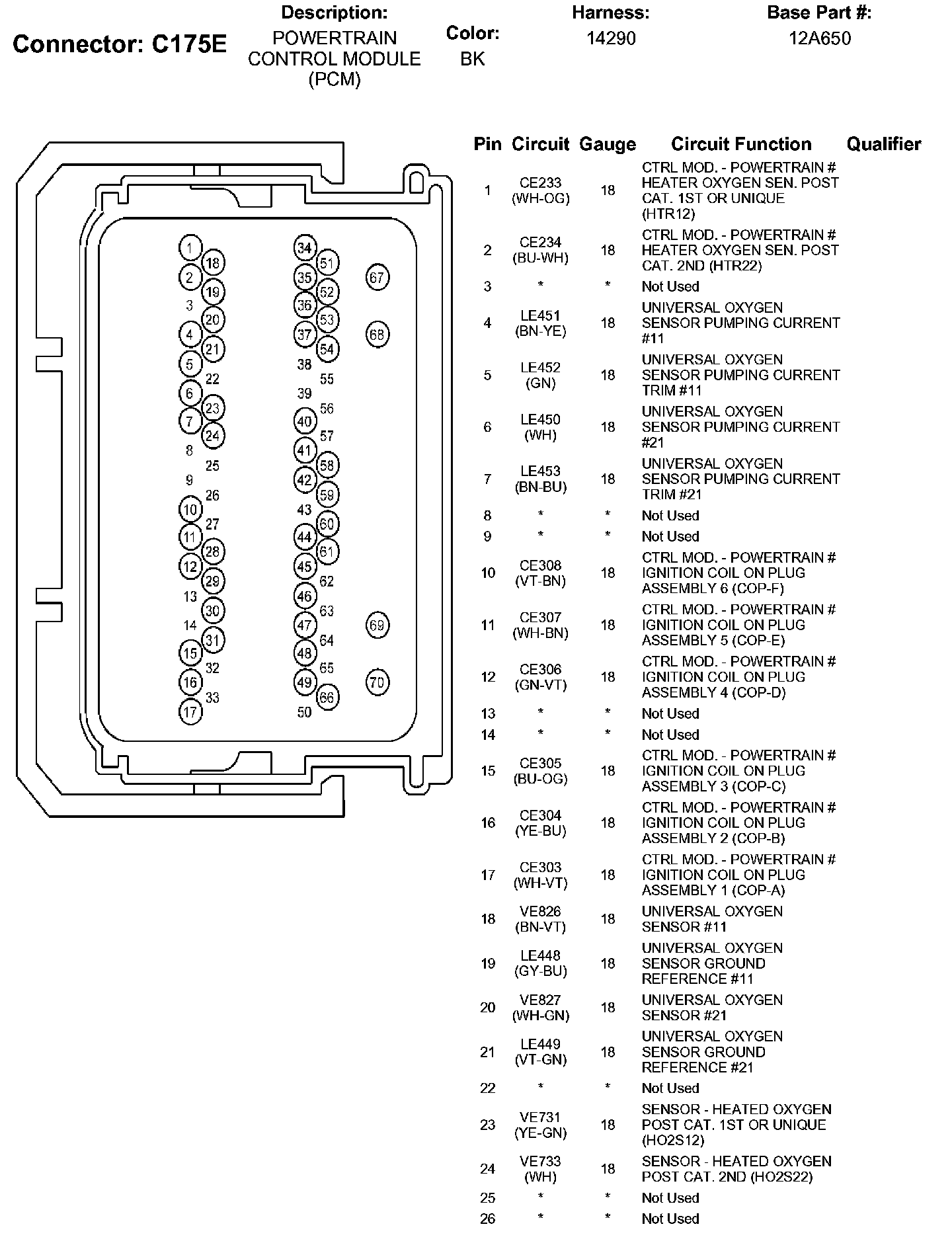 Connector: C175E

Description:
POWERTRAIN CONTROL MODULE (PCM)

Color:
BK

Harness:
14290

Base Part #:
12A650

1 18 2 19 3 20 4 21 5 22 6 23 7 24 8 25 9 26 10 27 11 28 12 29 13 30 14 31 15 32 16 33 17
34 51 35 52 36 53 37 54 38 55 39 56 40 57 41 58 42 59 43 60 44 61 45 62 46 63 47 64 48 65 49 66 50
67 68 69 70

| Pin | Circuit | Gauge | Circuit Function | Qualifier |
|---|---|---|---|---|
| 1 | CE233 (WH-OG) | 18 | CTRL MOD. - POWERTRAIN # HEATER OXYGEN SEN. POST CAT. 1ST OR UNIQUE (HTR12) | |
| 2 | CE234 (BU-WH) | 18 | CTRL MOD. - POWERTRAIN # HEATER OXYGEN SEN. POST CAT. 2ND (HTR22) | |
| 3 | * | * | Not Used | |
| 4 | LE451 (BN-YE) | 18 | UNIVERSAL OXYGEN SENSOR PUMPING CURRENT #11 | |
| 5 | LE452 (GN) | 18 | UNIVERSAL OXYGEN SENSOR PUMPING CURRENT TRIM #11 | |
| 6 | LE450 (WH) | 18 | UNIVERSAL OXYGEN SENSOR PUMPING CURRENT #21 | |
| 7 | LE453 (BN-BU) | 18 | UNIVERSAL OXYGEN SENSOR PUMPING CURRENT TRIM #21 | |
| 8 | * | * | Not Used | |
| 9 | * | * | Not Used | |
| 10 | CE308 (VT-BN) | 18 | CTRL MOD. - POWERTRAIN # IGNITION COIL ON PLUG ASSEMBLY 6 (COP-F) | |
| 11 | CE307 (WH-BN) | 18 | CTRL MOD. - POWERTRAIN # IGNITION COIL ON PLUG ASSEMBLY 5 (COP-E) | |
| 12 | CE306 (GN-VT) | 18 | CTRL MOD. - POWERTRAIN # IGNITION COIL ON PLUG ASSEMBLY 4 (COP-D) | |
| 13 | * | * | Not Used | |
| 14 | * | * | Not Used | |
| 15 | CE305 (BU-OG) | 18 | CTRL MOD. - POWERTRAIN # IGNITION COIL ON PLUG ASSEMBLY 3 (COP-C) | |
| 16 | CE304 (YE-BU) | 18 | CTRL MOD. - POWERTRAIN # IGNITION COIL ON PLUG ASSEMBLY 2 (COP-B) | |
| 17 | CE303 (WH-VT) | 18 | CTRL MOD. - POWERTRAIN # IGNITION COIL ON PLUG ASSEMBLY 1 (COP-A) | |
| 18 | VE826 (BN-VT) | 18 | UNIVERSAL OXYGEN SENSOR #11 | |
| 19 | LE448 (GY-BU) | 18 | UNIVERSAL OXYGEN SENSOR GROUND REFERENCE #11 | |
| 20 | VE827 (WH-GN) | 18 | UNIVERSAL OXYGEN SENSOR #21 | |
| 21 | LE449 (VT-GN) | 18 | UNIVERSAL OXYGEN SENSOR GROUND REFERENCE #21 | |
| 22 | * | * | Not Used | |
| 23 | VE731 (YE-GN) | 18 | SENSOR - HEATED OXYGEN POST CAT. 1ST OR UNIQUE (HO2S12) | |
| 24 | VE733 (WH) | 18 | SENSOR - HEATED OXYGEN POST CAT. 2ND (HO2S22) | |
| 25 | * | * | Not Used | |
| 26 | * | * | Not Used | |