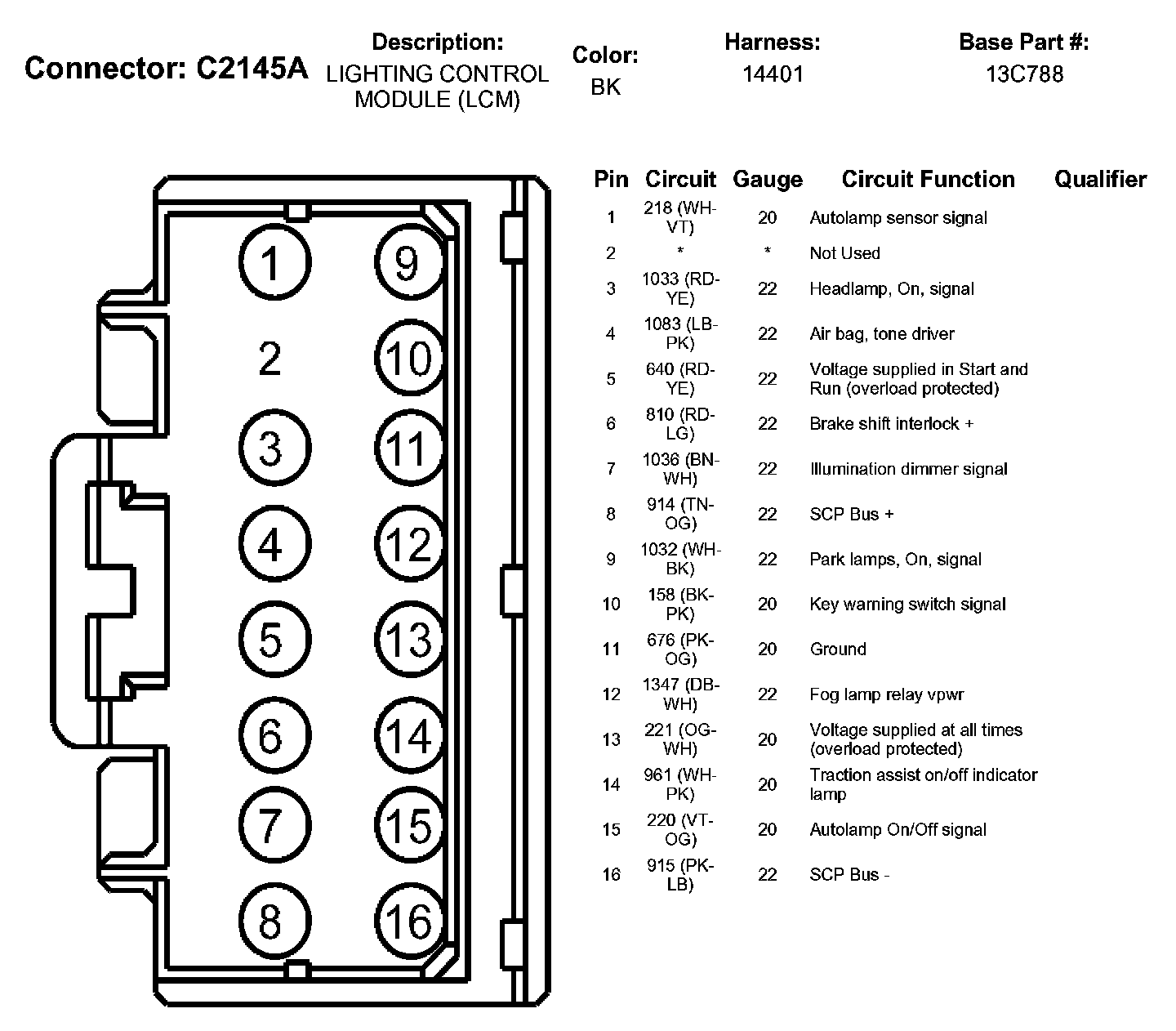 Connector: C2145A

Description:
LIGHTING CONTROL MODULE (LCM)

Color:
BK

Harness:
14401

Base Part #:
13C788

1 9
2 10
3 11
4 12
5 13
6 14
7 15
8 16

| Pin | Circuit | Gauge | Circuit Function | Qualifier |
|---|---|---|---|---|
| 1 | 218 (WH-VT) | 20 | Autolamp sensor signal | |
| 2 | * | * | Not Used | |
| 3 | 1033 (RD-YE) | 22 | Headlamp, On, signal | |
| 4 | 1083 (LB-PK) | 22 | Air bag, tone driver | |
| 5 | 640 (RD-YE) | 22 | Voltage supplied in Start and Run (overload protected) | |
| 6 | 810 (RD-LG) | 22 | Brake shift interlock + | |
| 7 | 1036 (BN-WH) | 22 | Illumination dimmer signal | |
| 8 | 914 (TN-OG) | 22 | SCP Bus + | |
| 9 | 1032 (WH-BK) | 22 | Park lamps, On, signal | |
| 10 | 158 (BK-PK) | 20 | Key warning switch signal | |
| 11 | 676 (PK-OG) | 20 | Ground | |
| 12 | 1347 (DB-WH) | 22 | Fog lamp relay vpwr | |
| 13 | 221 (OG-WH) | 20 | Voltage supplied at all times (overload protected) | |
| 14 | 961 (WH-PK) | 20 | Traction assist on/off indicator lamp | |
| 15 | 220 (VT-OG) | 20 | Autolamp On/Off signal | |
| 16 | 915 (PK-LB) | 22 | SCP Bus - | |