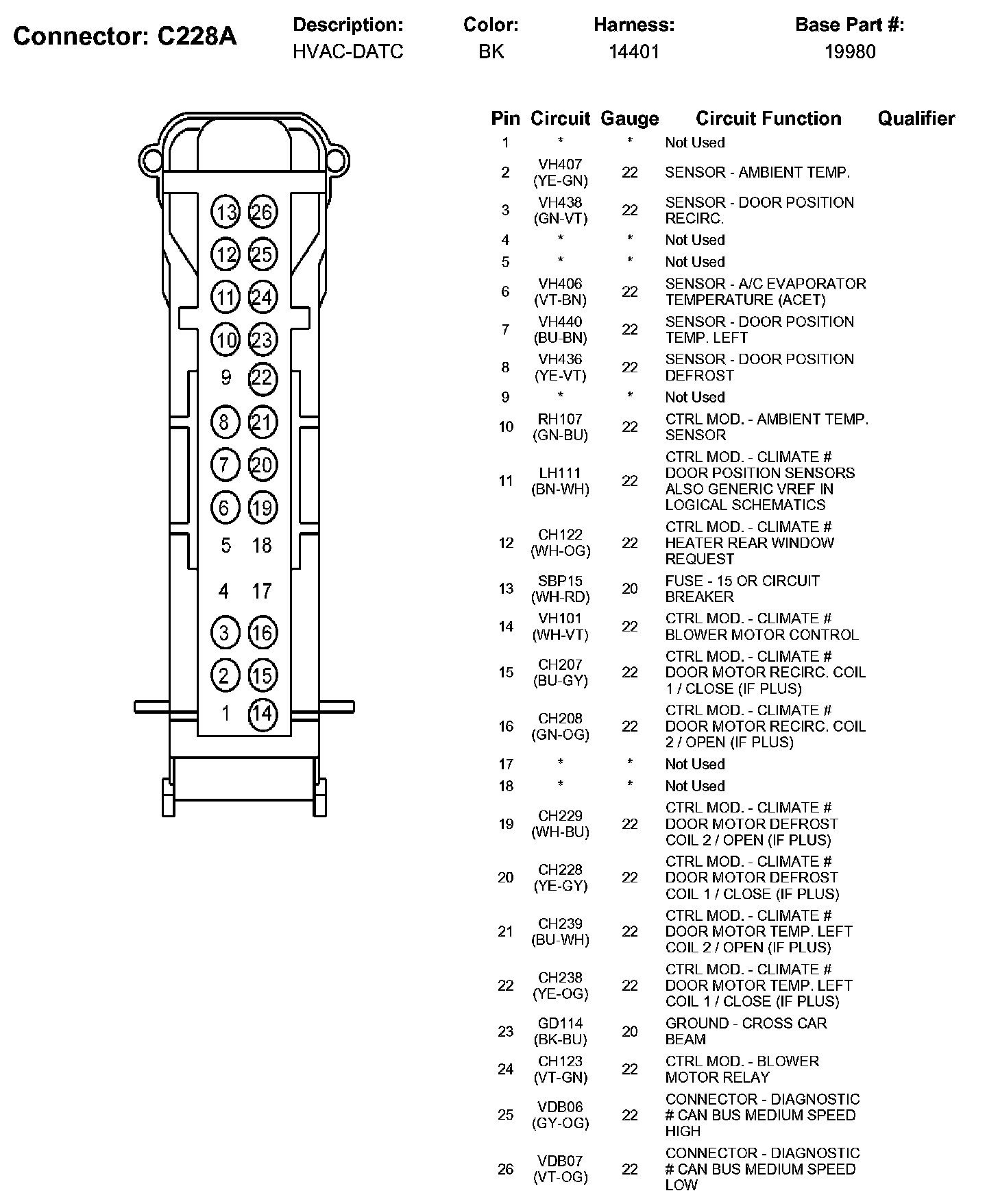 Connector: C228A

| Description: | Color: | Harness: | Base Part #: |
|---|---|---|---|
| HVAC-DATC | BK | 14401 | 19980 |

13 26
12 25
11 24
10 23
9 22
8 21
7 20
6 19
5 18
4 17
3 16
2 15
1 14

| Pin | Circuit | Gauge | Circuit Function | Qualifier |
|---|---|---|---|---|
| 1 | * | * | Not Used | |
| 2 | VH407 (YE-GN) | 22 | SENSOR - AMBIENT TEMP. | |
| 3 | VH438 (GN-VT) | 22 | SENSOR - DOOR POSITION RECIRC. | |
| 4 | * | * | Not Used | |
| 5 | * | * | Not Used | |
| 6 | VH406 (VT-BN) | 22 | SENSOR - A/C EVAPORATOR TEMPERATURE (ACET) | |
| 7 | VH440 (BU-BN) | 22 | SENSOR - DOOR POSITION TEMP. LEFT | |
| 8 | VH436 (YE-VT) | 22 | SENSOR - DOOR POSITION DEFROST | |
| 9 | * | * | Not Used | |
| 10 | RH107 (GN-BU) | 22 | CTRL MOD. - AMBIENT TEMP. SENSOR | |
| 11 | LH111 (BN-WH) | 22 | CTRL MOD. - CLIMATE # DOOR POSITION SENSORS ALSO GENERIC VREF IN LOGICAL SCHEMATICS | |
| 12 | CH122 (WH-OG) | 22 | CTRL MOD. - CLIMATE # HEATER REAR WINDOW REQUEST | |
| 13 | SBP15 (WH-RD) | 20 | FUSE - 15 OR CIRCUIT BREAKER | |
| 14 | VH101 (WH-VT) | 22 | CTRL MOD. - CLIMATE # BLOWER MOTOR CONTROL | |
| 15 | CH207 (BU-GY) | 22 | CTRL MOD. - CLIMATE # DOOR MOTOR RECIRC. COIL 1 / CLOSE (IF PLUS) | |
| 16 | CH208 (GN-OG) | 22 | CTRL MOD. - CLIMATE # DOOR MOTOR RECIRC. COIL 2 / OPEN (IF PLUS) | |
| 17 | * | * | Not Used | |
| 18 | * | * | Not Used | |
| 19 | CH229 (WH-BU) | 22 | CTRL MOD. - CLIMATE # DOOR MOTOR DEFROST COIL 2 / OPEN (IF PLUS) | |
| 20 | CH228 (YE-GY) | 22 | CTRL MOD. - CLIMATE # DOOR MOTOR DEFROST COIL 1 / CLOSE (IF PLUS) | |
| 21 | CH239 (BU-WH) | 22 | CTRL MOD. - CLIMATE # DOOR MOTOR TEMP. LEFT COIL 2 / OPEN (IF PLUS) | |
| 22 | CH238 (YE-OG) | 22 | CTRL MOD. - CLIMATE # DOOR MOTOR TEMP. LEFT COIL 1 / CLOSE (IF PLUS) | |
| 23 | GD114 (BK-BU) | 20 | GROUND - CROSS CAR BEAM | |
| 24 | CH123 (VT-GN) | 22 | CTRL MOD. - BLOWER MOTOR RELAY | |
| 25 | VDB06 (GY-OG) | 22 | CONNECTOR - DIAGNOSTIC # CAN BUS MEDIUM SPEED HIGH | |
| 26 | VDB07 (VT-OG) | 22 | CONNECTOR - DIAGNOSTIC # CAN BUS MEDIUM SPEED LOW | |