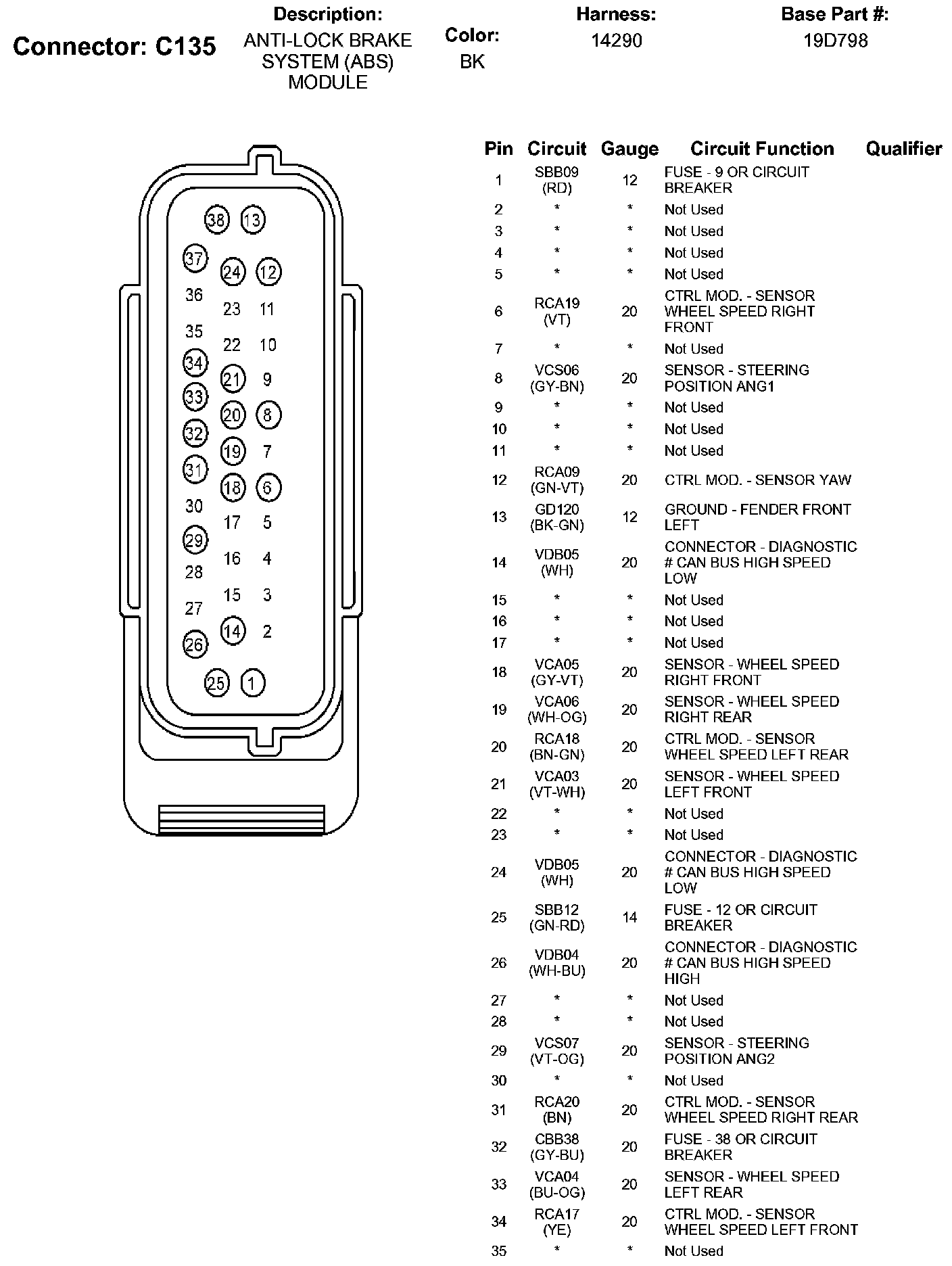 Connector: C135

Description:
ANTI-LOCK BRAKE SYSTEM (ABS) MODULE

Color:
BK

Harness:
14290

Base Part #:
19D798

38 13
37 24 12
36 23 11
35 22 10
34 21 9
33 20 8
32 19 7
31 18 6
30 17 5
29 16 4
28 15 3
27 14 2
26
25 1

| Pin | Circuit | Gauge | Circuit Function | Qualifier |
|---|---|---|---|---|
| 1 | SBB09 (RD) | 12 | FUSE - 9 OR CIRCUIT BREAKER | |
| 2 | * | * | Not Used | |
| 3 | * | * | Not Used | |
| 4 | * | * | Not Used | |
| 5 | * | * | Not Used | |
| 6 | RCA19 (VT) | 20 | CTRL MOD. - SENSOR WHEEL SPEED RIGHT FRONT | |
| 7 | * | * | Not Used | |
| 8 | VCS06 (GY-BN) | 20 | SENSOR - STEERING POSITION ANG1 | |
| 9 | * | * | Not Used | |
| 10 | * | * | Not Used | |
| 11 | * | * | Not Used | |
| 12 | RCA09 (GN-VT) | 20 | CTRL MOD. - SENSOR YAW | |
| 13 | GD120 (BK-GN) | 12 | GROUND - FENDER FRONT LEFT | |
| 14 | VDB05 (WH) | 20 | CONNECTOR - DIAGNOSTIC # CAN BUS HIGH SPEED LOW | |
| 15 | * | * | Not Used | |
| 16 | * | * | Not Used | |
| 17 | * | * | Not Used | |
| 18 | VCA05 (GY-VT) | 20 | SENSOR - WHEEL SPEED RIGHT FRONT | |
| 19 | VCA06 (WH-OG) | 20 | SENSOR - WHEEL SPEED RIGHT REAR | |
| 20 | RCA18 (BN-GN) | 20 | CTRL MOD. - SENSOR WHEEL SPEED LEFT REAR | |
| 21 | VCA03 (VT-WH) | 20 | SENSOR - WHEEL SPEED LEFT FRONT | |
| 22 | * | * | Not Used | |
| 23 | * | * | Not Used | |
| 24 | VDB05 (WH) | 20 | CONNECTOR - DIAGNOSTIC # CAN BUS HIGH SPEED LOW | |
| 25 | SBB12 (GN-RD) | 14 | FUSE - 12 OR CIRCUIT BREAKER | |
| 26 | VDB04 (WH-BU) | 20 | CONNECTOR - DIAGNOSTIC # CAN BUS HIGH SPEED HIGH | |
| 27 | * | * | Not Used | |
| 28 | * | * | Not Used | |
| 29 | VCS07 (VT-OG) | 20 | SENSOR - STEERING POSITION ANG2 | |
| 30 | * | * | Not Used | |
| 31 | RCA20 (BN) | 20 | CTRL MOD. - SENSOR WHEEL SPEED RIGHT REAR | |
| 32 | CBB38 (GY-BU) | 20 | FUSE - 38 OR CIRCUIT BREAKER | |
| 33 | VCA04 (BU-OG) | 20 | SENSOR - WHEEL SPEED LEFT REAR | |
| 34 | RCA17 (YE) | 20 | CTRL MOD. - SENSOR WHEEL SPEED LEFT FRONT | |
| 35 | * | * | Not Used | |