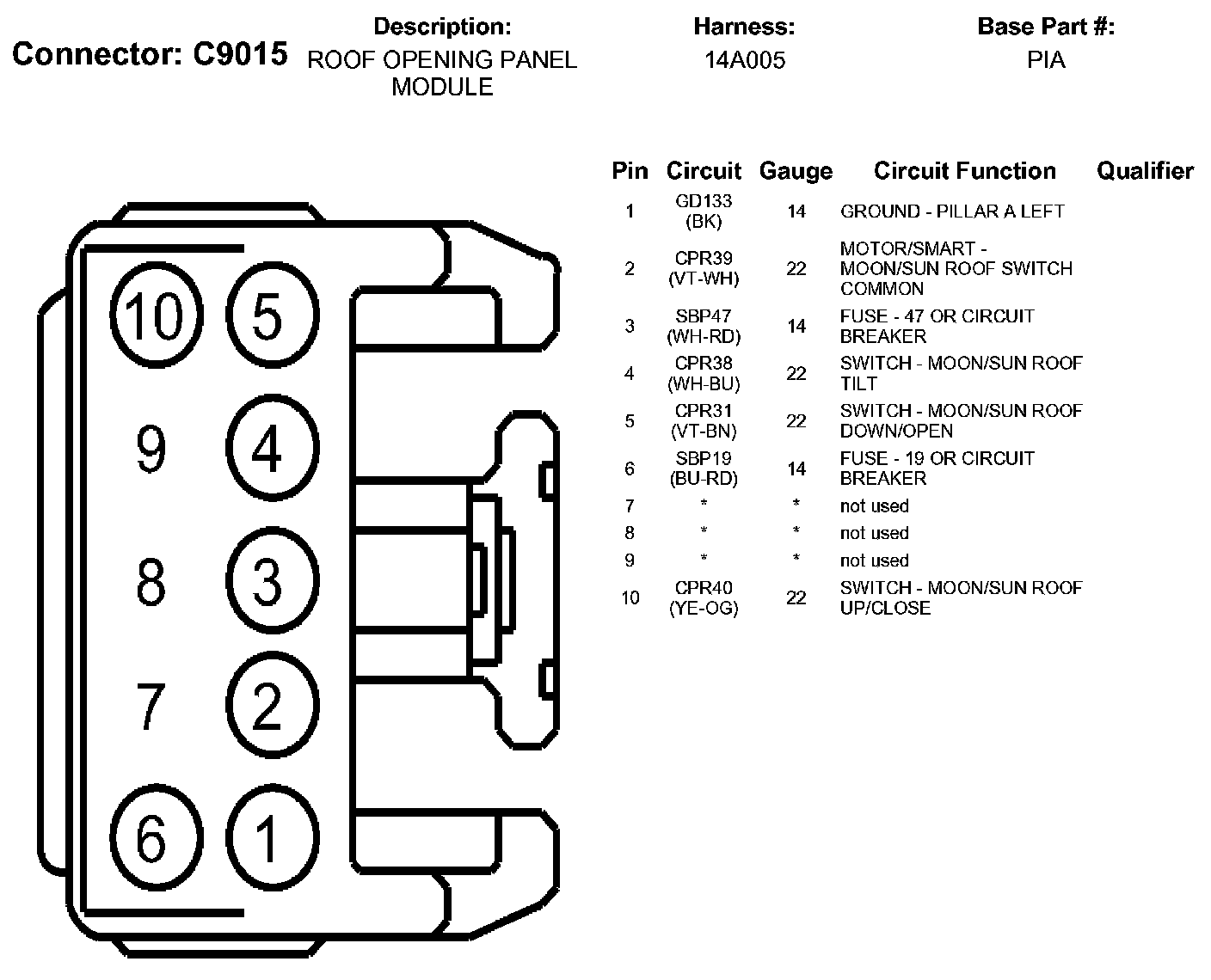 Connector: C9015

Description:
ROOF OPENING PANEL MODULE

Harness:
14A005

Base Part #:
PIA

10 5
9 4
8 3
7 2
6 1

| Pin | Circuit | Gauge | Circuit Function | Qualifier |
|---|---|---|---|---|
| 1 | GD133 (BK) | 14 | GROUND - PILLAR A LEFT | |
| 2 | CPR39 (VT-WH) | 22 | MOTOR/SMART - MOON/SUN ROOF SWITCH COMMON | |
| 3 | SBP47 (WH-RD) | 14 | FUSE - 47 OR CIRCUIT BREAKER | |
| 4 | CPR38 (WH-BU) | 22 | SWITCH - MOON/SUN ROOF TILT | |
| 5 | CPR31 (VT-BN) | 22 | SWITCH - MOON/SUN ROOF DOWN/OPEN | |
| 6 | SBP19 (BU-RD) | 14 | FUSE - 19 OR CIRCUIT BREAKER | |
| 7 | * | * | not used | |
| 8 | * | * | not used | |
| 9 | * | * | not used | |
| 10 | CPR40 (YE-OG) | 22 | SWITCH - MOON/SUN ROOF UP/CLOSE | |