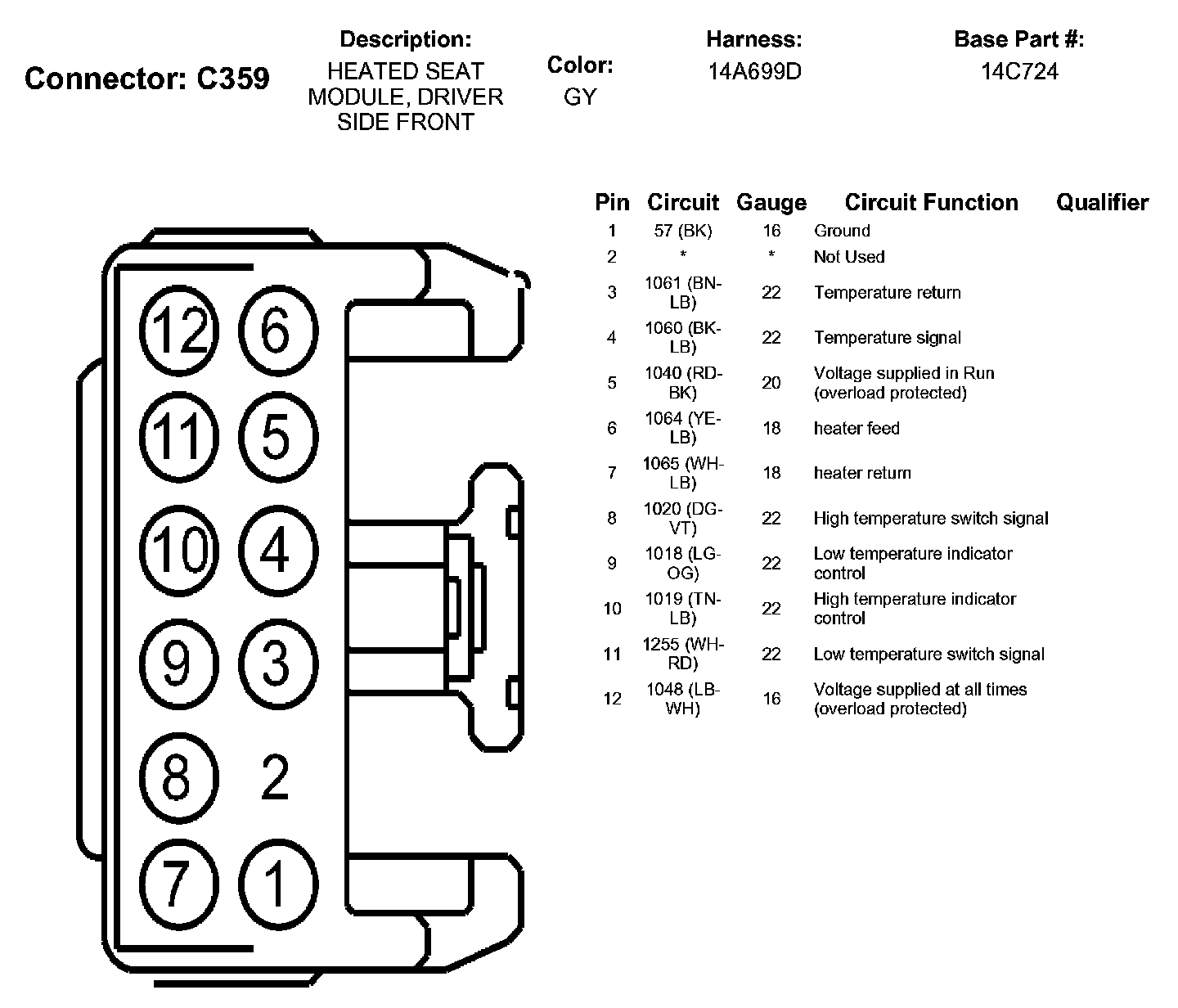 Connector: C359

Description:
HEATED SEAT MODULE, DRIVER SIDE FRONT

Color:
GY

Harness:
14A699D

Base Part #:
14C724

12 6
11 5
10 4
9 3
8 2
7 1

| Pin | Circuit | Gauge | Circuit Function | Qualifier |
|---|---|---|---|---|
| 1 | 57 (BK) | 16 | Ground | |
| 2 | * | * | Not Used | |
| 3 | 1061 (BN-LB) | 22 | Temperature return | |
| 4 | 1060 (BK-LB) | 22 | Temperature signal | |
| 5 | 1040 (RD-BK) | 20 | Voltage supplied in Run (overload protected) | |
| 6 | 1064 (YE-LB) | 18 | heater feed | |
| 7 | 1065 (WH-LB) | 18 | heater return | |
| 8 | 1020 (DG-VT) | 22 | High temperature switch signal | |
| 9 | 1018 (LG-OG) | 22 | Low temperature indicator control | |
| 10 | 1019 (TN-LB) | 22 | High temperature indicator control | |
| 11 | 1255 (WH-RD) | 22 | Low temperature switch signal | |
| 12 | 1048 (LB-WH) | 16 | Voltage supplied at all times (overload protected) | |