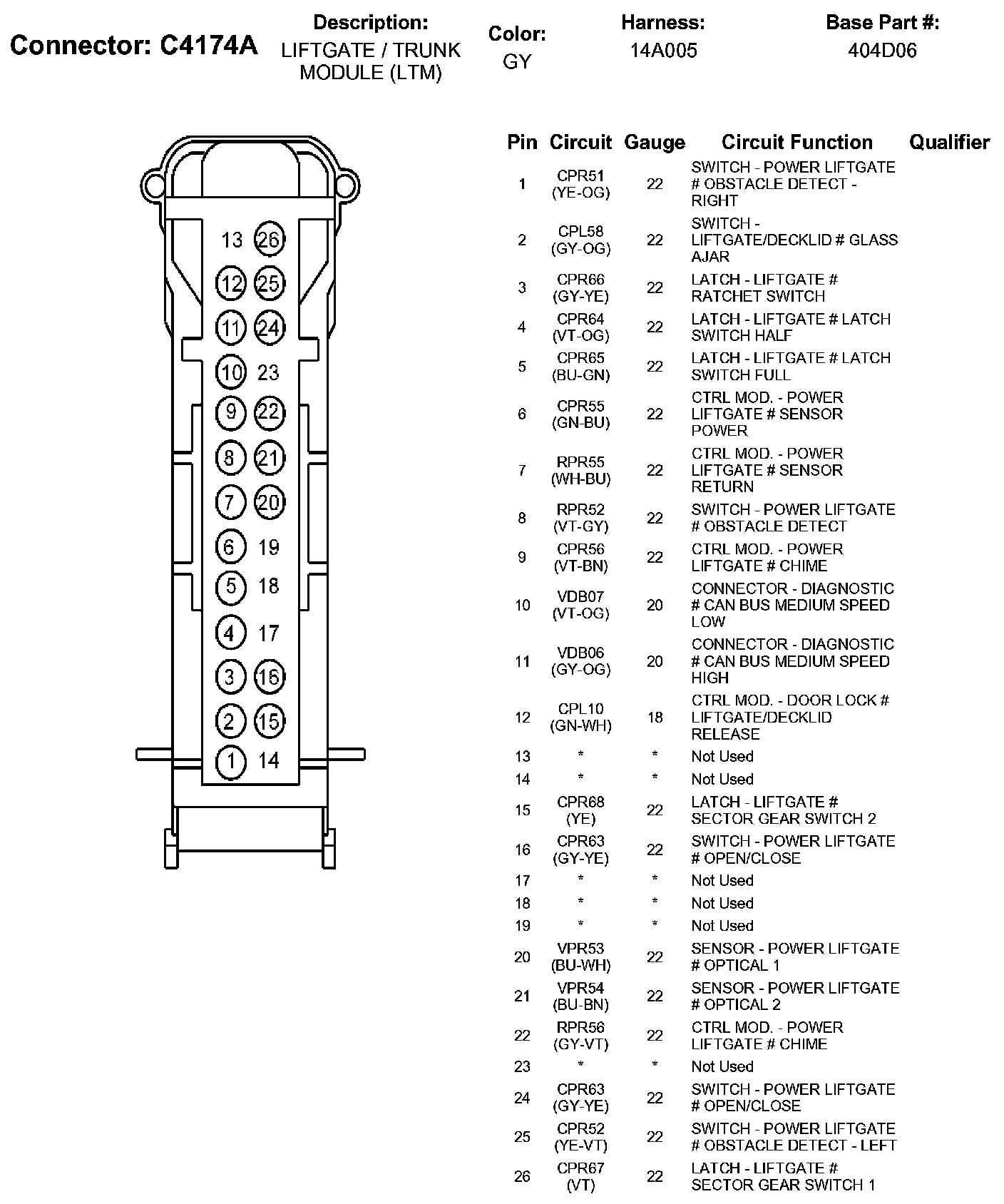 Connector: C4174A

Description:
LIFTGATE / TRUNK MODULE (LTM)

Color:
GY

Harness:
14A005

Base Part #:
404D06

13 26
12 25
11 24
10 23
9 22
8 21
7 20
6 19
5 18
4 17
3 16
2 15
1 14

| Pin | Circuit | Gauge | Circuit Function | Qualifier |
|---|---|---|---|---|
| 1 | CPR51 (YE-OG) | 22 | SWITCH - POWER LIFTGATE # OBSTACLE DETECT - RIGHT | |
| 2 | CPL58 (GY-OG) | 22 | SWITCH - LIFTGATE/DECKLID # GLASS AJAR | |
| 3 | CPR66 (GY-YE) | 22 | LATCH - LIFTGATE # RATCHET SWITCH | |
| 4 | CPR64 (VT-OG) | 22 | LATCH - LIFTGATE # LATCH SWITCH HALF | |
| 5 | CPR65 (BU-GN) | 22 | LATCH - LIFTGATE # LATCH SWITCH FULL | |
| 6 | CPR55 (GN-BU) | 22 | CTRL MOD. - POWER LIFTGATE # SENSOR POWER | |
| 7 | RPR55 (WH-BU) | 22 | CTRL MOD. - POWER LIFTGATE # SENSOR RETURN | |
| 8 | RPR52 (VT-GY) | 22 | SWITCH - POWER LIFTGATE # OBSTACLE DETECT | |
| 9 | CPR56 (VT-BN) | 22 | CTRL MOD. - POWER LIFTGATE # CHIME | |
| 10 | VDB07 (VT-OG) | 20 | CONNECTOR - DIAGNOSTIC # CAN BUS MEDIUM SPEED LOW | |
| 11 | VDB06 (GY-OG) | 20 | CONNECTOR - DIAGNOSTIC # CAN BUS MEDIUM SPEED HIGH | |
| 12 | CPL10 (GN-WH) | 18 | CTRL MOD. - DOOR LOCK # LIFTGATE/DECKLID RELEASE | |
| 13 | * | * | Not Used | |
| 14 | * | * | Not Used | |
| 15 | CPR68 (YE) | 22 | LATCH - LIFTGATE # SECTOR GEAR SWITCH 2 | |
| 16 | CPR63 (GY-YE) | 22 | SWITCH - POWER LIFTGATE # OPEN/CLOSE | |
| 17 | * | * | Not Used | |
| 18 | * | * | Not Used | |
| 19 | * | * | Not Used | |
| 20 | VPR53 (BU-WH) | 22 | SENSOR - POWER LIFTGATE # OPTICAL 1 | |
| 21 | VPR54 (BU-BN) | 22 | SENSOR - POWER LIFTGATE # OPTICAL 2 | |
| 22 | RPR56 (GY-VT) | 22 | CTRL MOD. - POWER LIFTGATE # CHIME | |
| 23 | * | * | Not Used | |
| 24 | CPR63 (GY-YE) | 22 | SWITCH - POWER LIFTGATE # OPEN/CLOSE | |
| 25 | CPR52 (YE-VT) | 22 | SWITCH - POWER LIFTGATE # OBSTACLE DETECT - LEFT | |
| 26 | CPR67 (VT) | 22 | LATCH - LIFTGATE # SECTOR GEAR SWITCH 1 | |