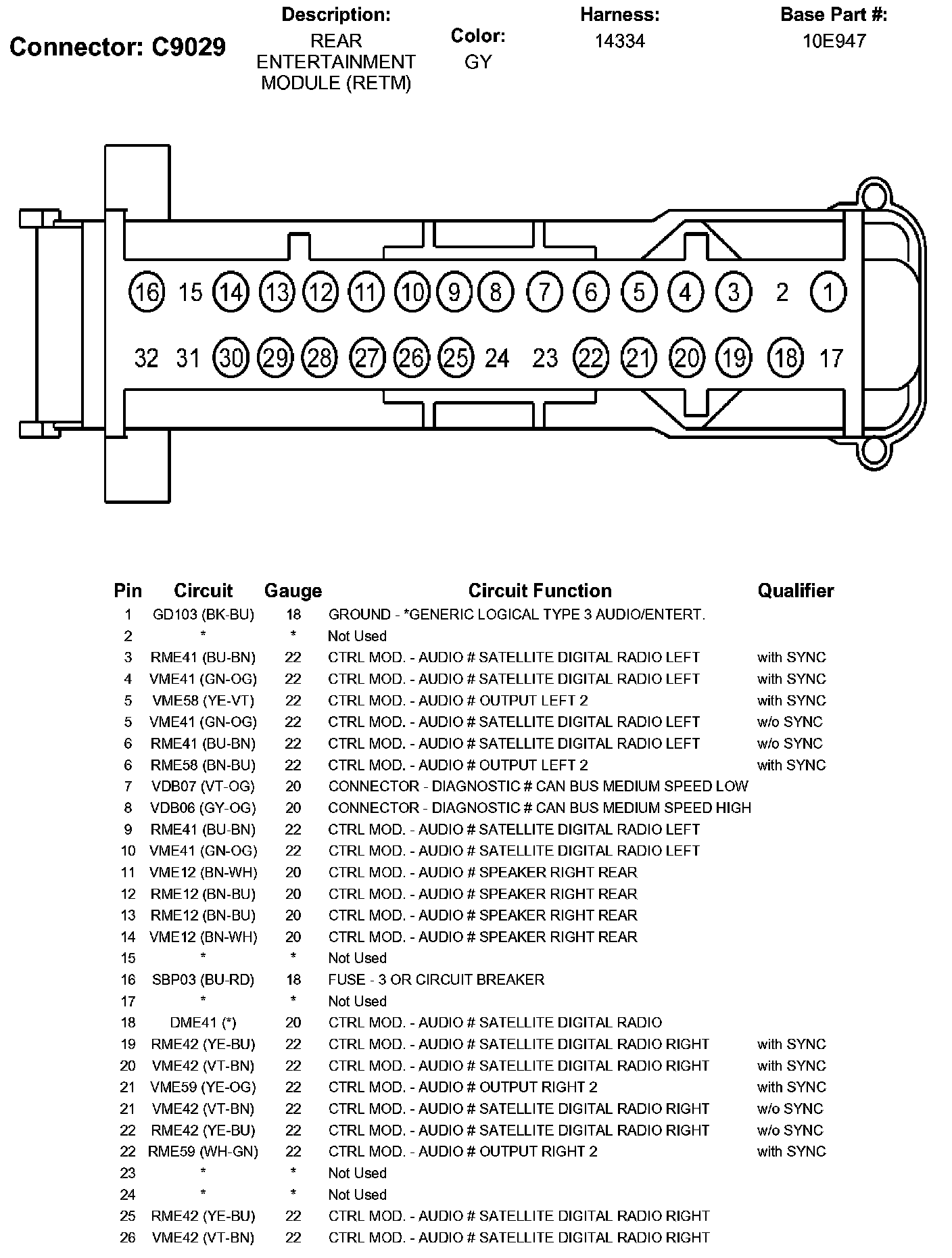 Connector: C9029

Description:
REAR ENTERTAINMENT MODULE (RETM)

Color:
GY

Harness:
14334

Base Part #:
10E947

16 15 14 13 12 11 10 9 8 7 6 5 4 3 2 1
32 31 30 29 28 27 26 25 24 23 22 21 20 19 18 17

| Pin | Circuit | Gauge | Circuit Function | Qualifier |
|---|---|---|---|---|
| 1 | GD103 (BK-BU) | 18 | GROUND - *GENERIC LOGICAL TYPE 3 AUDIO/ENTERT. | |
| 2 | * | * | Not Used | |
| 3 | RME41 (BU-BN) | 22 | CTRL MOD. - AUDIO # SATELLITE DIGITAL RADIO LEFT | with SYNC |
| 4 | VME41 (GN-OG) | 22 | CTRL MOD. - AUDIO # SATELLITE DIGITAL RADIO LEFT | with SYNC |
| 5 | VME58 (YE-VT) | 22 | CTRL MOD. - AUDIO # OUTPUT LEFT 2 | with SYNC |
| 5 | VME41 (GN-OG) | 22 | CTRL MOD. - AUDIO # SATELLITE DIGITAL RADIO LEFT | w/o SYNC |
| 6 | RME41 (BU-BN) | 22 | CTRL MOD. - AUDIO # SATELLITE DIGITAL RADIO LEFT | w/o SYNC |
| 6 | RME58 (BN-BU) | 22 | CTRL MOD. - AUDIO # OUTPUT LEFT 2 | with SYNC |
| 7 | VDB07 (VT-OG) | 20 | CONNECTOR - DIAGNOSTIC # CAN BUS MEDIUM SPEED LOW | |
| 8 | VDB06 (GY-OG) | 20 | CONNECTOR - DIAGNOSTIC # CAN BUS MEDIUM SPEED HIGH | |
| 9 | RME41 (BU-BN) | 22 | CTRL MOD. - AUDIO # SATELLITE DIGITAL RADIO LEFT | |
| 10 | VME41 (GN-OG) | 22 | CTRL MOD. - AUDIO # SATELLITE DIGITAL RADIO LEFT | |
| 11 | VME12 (BN-WH) | 20 | CTRL MOD. - AUDIO # SPEAKER RIGHT REAR | |
| 12 | RME12 (BN-BU) | 20 | CTRL MOD. - AUDIO # SPEAKER RIGHT REAR | |
| 13 | RME12 (BN-BU) | 20 | CTRL MOD. - AUDIO # SPEAKER RIGHT REAR | |
| 14 | VME12 (BN-WH) | 20 | CTRL MOD. - AUDIO # SPEAKER RIGHT REAR | |
| 15 | * | * | Not Used | |
| 16 | SBP03 (BU-RD) | 18 | FUSE - 3 OR CIRCUIT BREAKER | |
| 17 | * | * | Not Used | |
| 18 | DME41 (*) | 20 | CTRL MOD. - AUDIO # SATELLITE DIGITAL RADIO | |
| 19 | RME42 (YE-BU) | 22 | CTRL MOD. - AUDIO # SATELLITE DIGITAL RADIO RIGHT | with SYNC |
| 20 | VME42 (VT-BN) | 22 | CTRL MOD. - AUDIO # SATELLITE DIGITAL RADIO RIGHT | with SYNC |
| 21 | VME59 (YE-OG) | 22 | CTRL MOD. - AUDIO # OUTPUT RIGHT 2 | with SYNC |
| 21 | VME42 (VT-BN) | 22 | CTRL MOD. - AUDIO # SATELLITE DIGITAL RADIO RIGHT | w/o SYNC |
| 22 | RME42 (YE-BU) | 22 | CTRL MOD. - AUDIO # SATELLITE DIGITAL RADIO RIGHT | w/o SYNC |
| 22 | RME59 (WH-GN) | 22 | CTRL MOD. - AUDIO # OUTPUT RIGHT 2 | with SYNC |
| 23 | * | * | Not Used | |
| 24 | * | * | Not Used | |
| 25 | RME42 (YE-BU) | 22 | CTRL MOD. - AUDIO # SATELLITE DIGITAL RADIO RIGHT | |
| 26 | VME42 (VT-BN) | 22 | CTRL MOD. - AUDIO # SATELLITE DIGITAL RADIO RIGHT | |