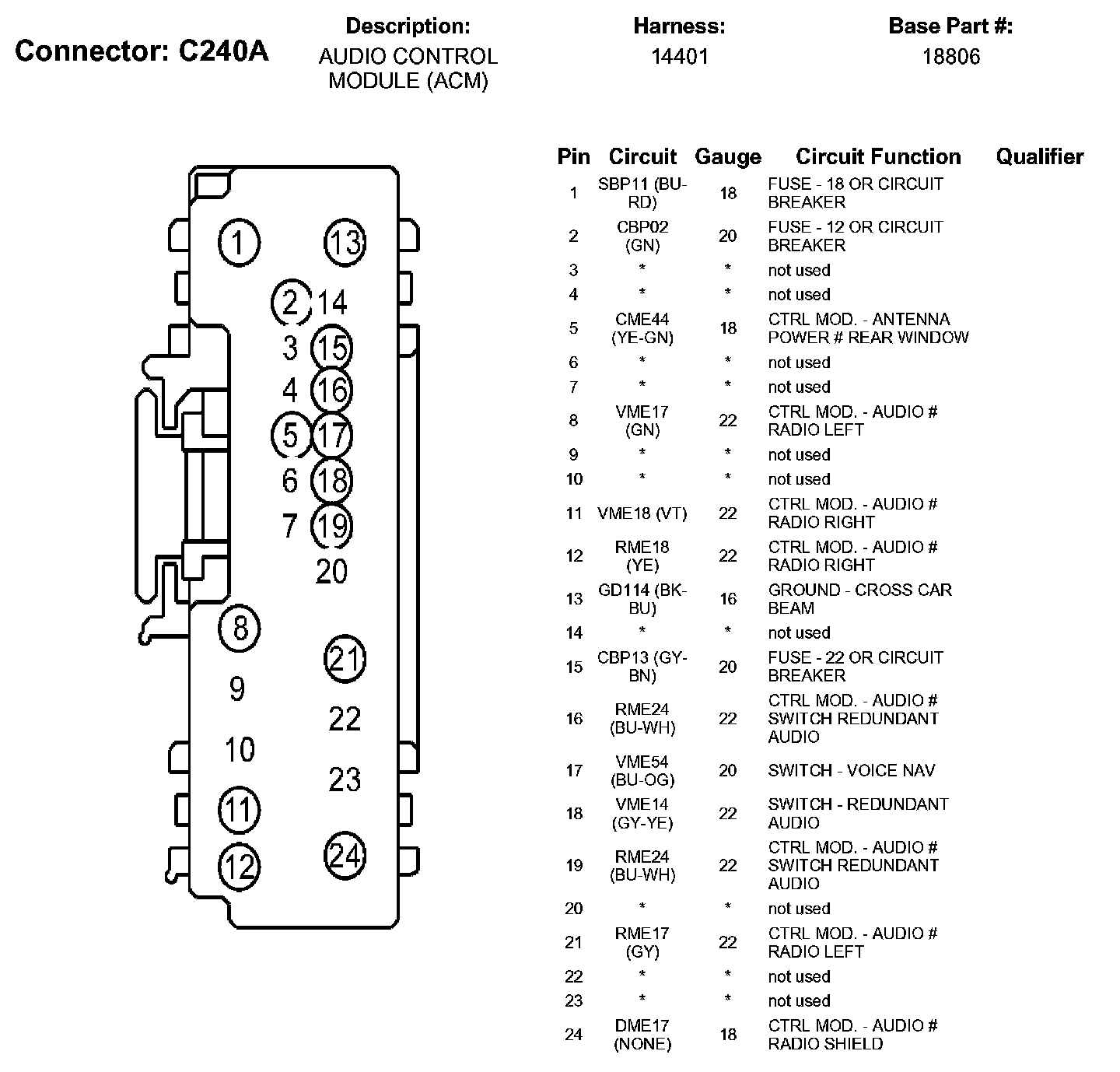 Connector: C240A

Description:
AUDIO CONTROL MODULE (ACM)

Harness:
14401

Base Part #:
18806

1
13
2
14
3
15
4
16
5
17
6
18
7
19
20
8
21
9
22
10
23
11
12
24

| Pin | Circuit | Gauge | Circuit Function | Qualifier |
|---|---|---|---|---|
| 1 | SBP11 (BU-RD) | 18 | FUSE - 18 OR CIRCUIT BREAKER | |
| 2 | CBP02 (GN) | 20 | FUSE - 12 OR CIRCUIT BREAKER | |
| 3 | * | * | not used | |
| 4 | * | * | not used | |
| 5 | CME44 (YE-GN) | 18 | CTRL MOD. - ANTENNA POWER # REAR WINDOW | |
| 6 | * | * | not used | |
| 7 | * | * | not used | |
| 8 | VME17 (GN) | 22 | CTRL MOD. - AUDIO # RADIO LEFT | |
| 9 | * | * | not used | |
| 10 | * | * | not used | |
| 11 | VME18 (VT) | 22 | CTRL MOD. - AUDIO # RADIO RIGHT | |
| 12 | RME18 (YE) | 22 | CTRL MOD. - AUDIO # RADIO RIGHT | |
| 13 | GD114 (BK-BU) | 16 | GROUND - CROSS CAR BEAM | |
| 14 | * | * | not used | |
| 15 | CBP13 (GY-BN) | 20 | FUSE - 22 OR CIRCUIT BREAKER | |
| 16 | RME24 (BU-WH) | 22 | CTRL MOD. - AUDIO # SWITCH REDUNDANT AUDIO | |
| 17 | VME54 (BU-OG) | 20 | SWITCH - VOICE NAV | |
| 18 | VME14 (GY-YE) | 22 | SWITCH - REDUNDANT AUDIO | |
| 19 | RME24 (BU-WH) | 22 | CTRL MOD. - AUDIO # SWITCH REDUNDANT AUDIO | |
| 20 | * | * | not used | |
| 21 | RME17 (GY) | 22 | CTRL MOD. - AUDIO # RADIO LEFT | |
| 22 | * | * | not used | |
| 23 | * | * | not used | |
| 24 | DME17 (NONE) | 18 | CTRL MOD. - AUDIO # RADIO SHIELD | |