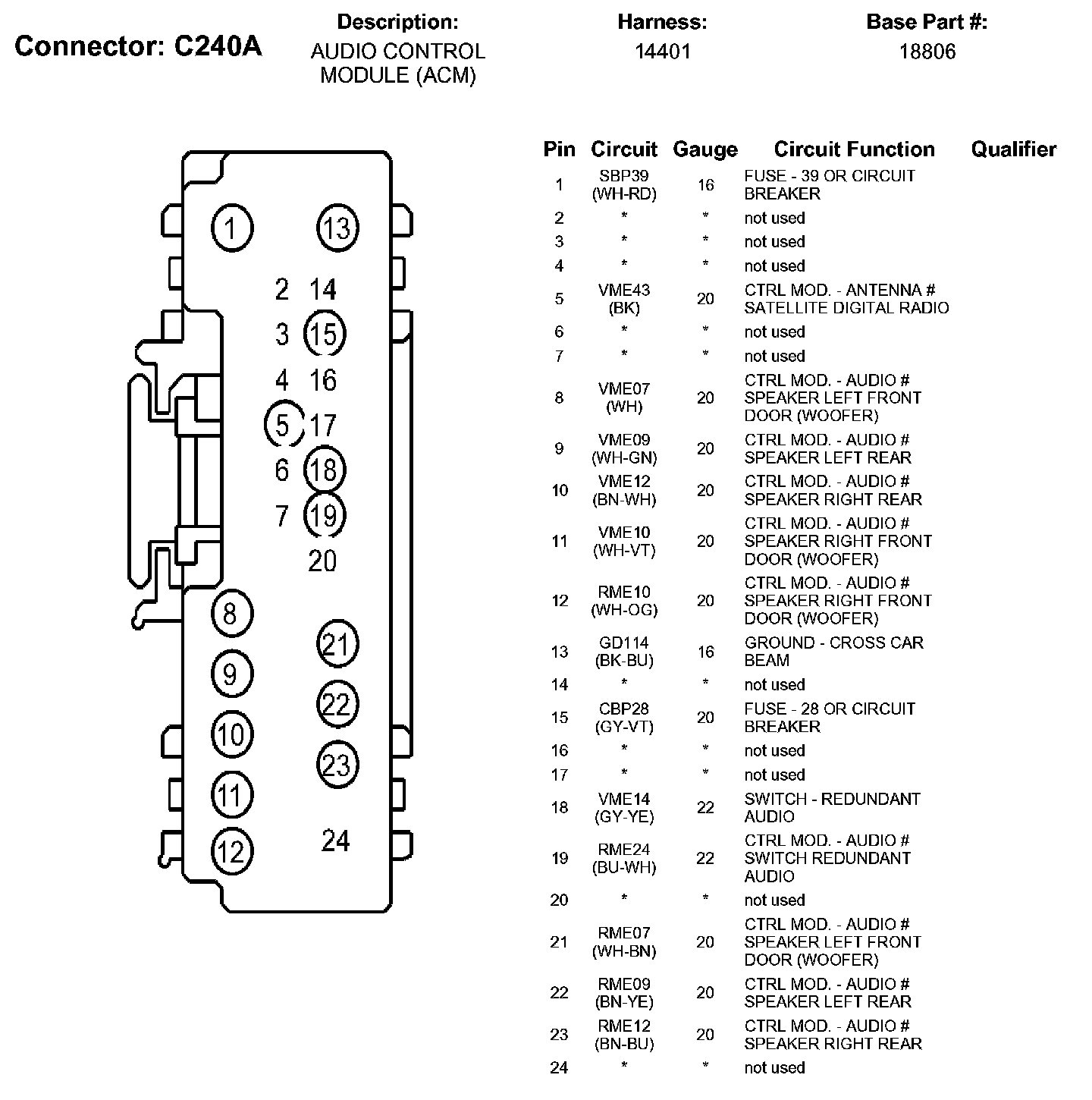 Connector: C240A

Description:
AUDIO CONTROL MODULE (ACM)

Harness:
14401

Base Part #:
18806

1 13
2 14
3 15
4 16
5 17
6 18
7 19
20
8
21
9
22
10
23
11
12
24

| Pin | Circuit | Gauge | Circuit Function | Qualifier |
|---|---|---|---|---|
| 1 | SBP39 (WH-RD) | 16 | FUSE - 39 OR CIRCUIT BREAKER | |
| 2 | * | * | not used | |
| 3 | * | * | not used | |
| 4 | * | * | not used | |
| 5 | VME43 (BK) | 20 | CTRL MOD. - ANTENNA # SATELLITE DIGITAL RADIO | |
| 6 | * | * | not used | |
| 7 | * | * | not used | |
| 8 | VME07 (WH) | 20 | CTRL MOD. - AUDIO # SPEAKER LEFT FRONT DOOR (WOOFER) | |
| 9 | VME09 (WH-GN) | 20 | CTRL MOD. - AUDIO # SPEAKER LEFT REAR | |
| 10 | VME12 (BN-WH) | 20 | CTRL MOD. - AUDIO # SPEAKER RIGHT REAR | |
| 11 | VME10 (WH-VT) | 20 | CTRL MOD. - AUDIO # SPEAKER RIGHT FRONT DOOR (WOOFER) | |
| 12 | RME10 (WH-OG) | 20 | CTRL MOD. - AUDIO # SPEAKER RIGHT FRONT DOOR (WOOFER) | |
| 13 | GD114 (BK-BU) | 16 | GROUND - CROSS CAR BEAM | |
| 14 | * | * | not used | |
| 15 | CBP28 (GY-VT) | 20 | FUSE - 28 OR CIRCUIT BREAKER | |
| 16 | * | * | not used | |
| 17 | * | * | not used | |
| 18 | VME14 (GY-YE) | 22 | SWITCH - REDUNDANT AUDIO | |
| 19 | RME24 (BU-WH) | 22 | CTRL MOD. - AUDIO # SWITCH REDUNDANT AUDIO | |
| 20 | * | * | not used | |
| 21 | RME07 (WH-BN) | 20 | CTRL MOD. - AUDIO # SPEAKER LEFT FRONT DOOR (WOOFER) | |
| 22 | RME09 (BN-YE) | 20 | CTRL MOD. - AUDIO # SPEAKER LEFT REAR | |
| 23 | RME12 (BN-BU) | 20 | CTRL MOD. - AUDIO # SPEAKER RIGHT REAR | |
| 24 | * | * | not used | |