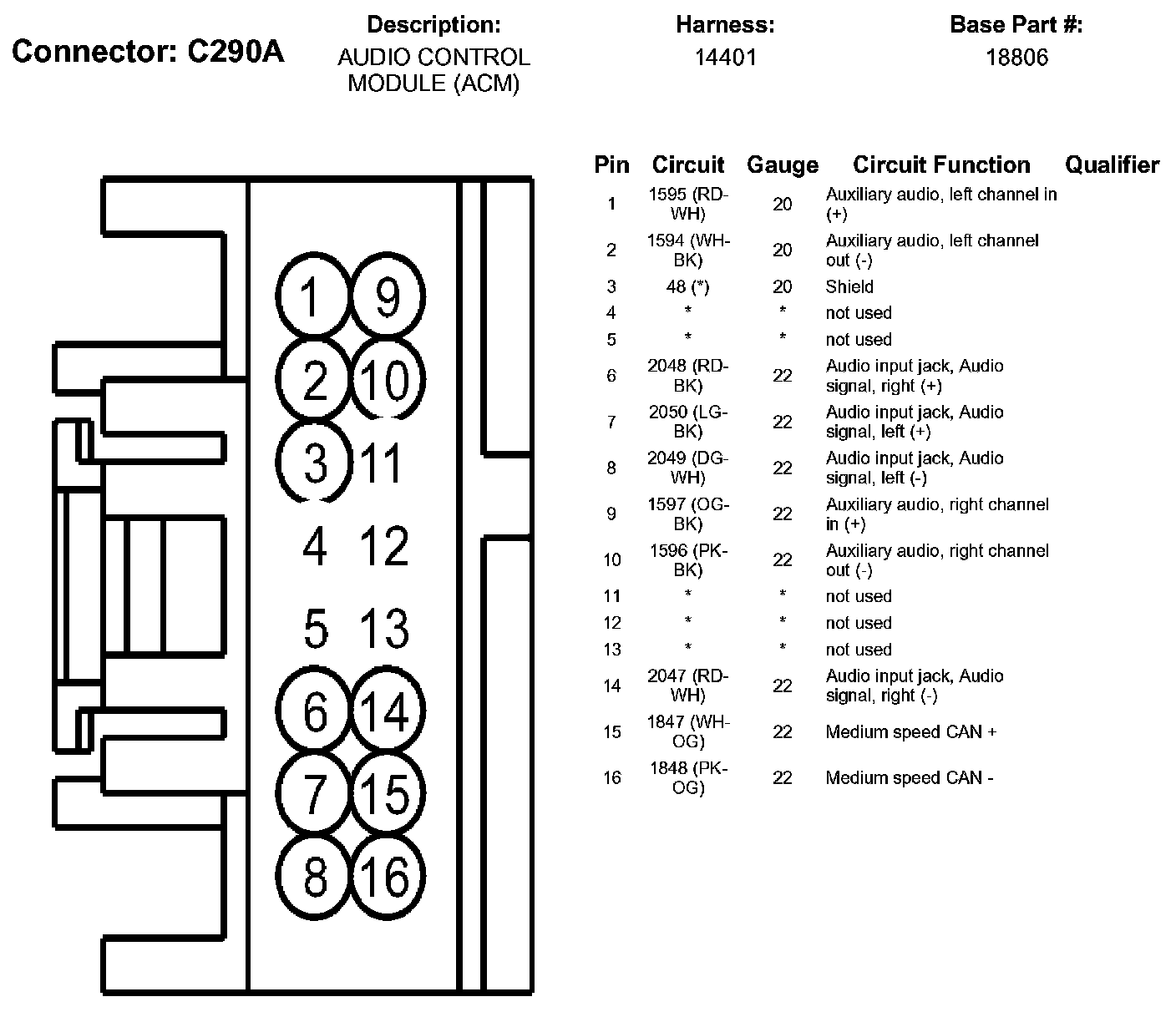 Connector: C290A

Description:
AUDIO CONTROL MODULE (ACM)

Harness:
14401

Base Part #:
18806

1 9
2 10
3 11
4 12
5 13
6 14
7 15
8 16

| Pin | Circuit | Gauge | Circuit Function | Qualifier |
|---|---|---|---|---|
| 1 | 1595 (RD-WH) | 20 | Auxiliary audio, left channel in (+) | |
| 2 | 1594 (WH-BK) | 20 | Auxiliary audio, left channel out (-) | |
| 3 | 48 (*) | 20 | Shield | |
| 4 | * | * | not used | |
| 5 | * | * | not used | |
| 6 | 2048 (RD-BK) | 22 | Audio input jack, Audio signal, right (+) | |
| 7 | 2050 (LG-BK) | 22 | Audio input jack, Audio signal, left (+) | |
| 8 | 2049 (DG-WH) | 22 | Audio input jack, Audio signal, left (-) | |
| 9 | 1597 (OG-BK) | 22 | Auxiliary audio, right channel in (+) | |
| 10 | 1596 (PK-BK) | 22 | Auxiliary audio, right channel out (-) | |
| 11 | * | * | not used | |
| 12 | * | * | not used | |
| 13 | * | * | not used | |
| 14 | 2047 (RD-WH) | 22 | Audio input jack, Audio signal, right (-) | |
| 15 | 1847 (WH-OG) | 22 | Medium speed CAN + | |
| 16 | 1848 (PK-OG) | 22 | Medium speed CAN - | |