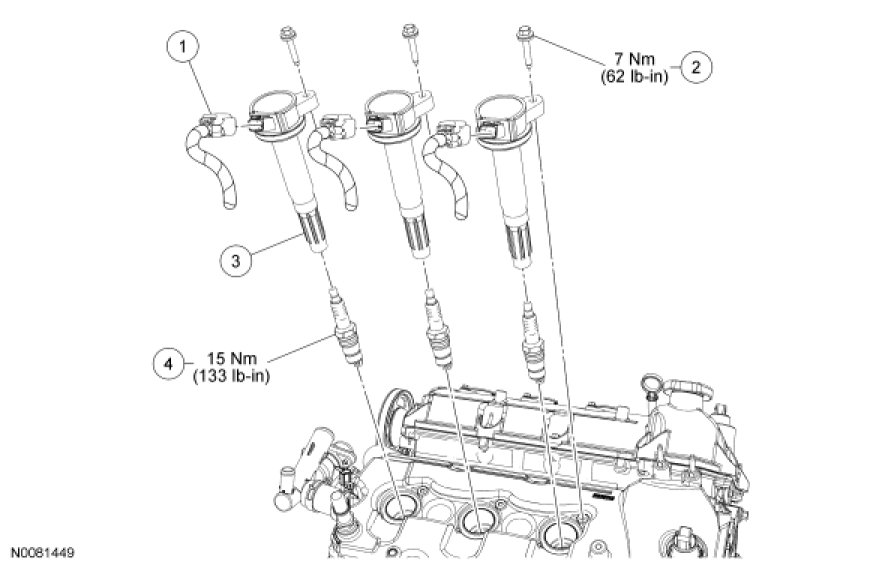 1

7 Nm
(62 lb-in)
2

3

4
15 Nm
(133 lb-in)

N0081449