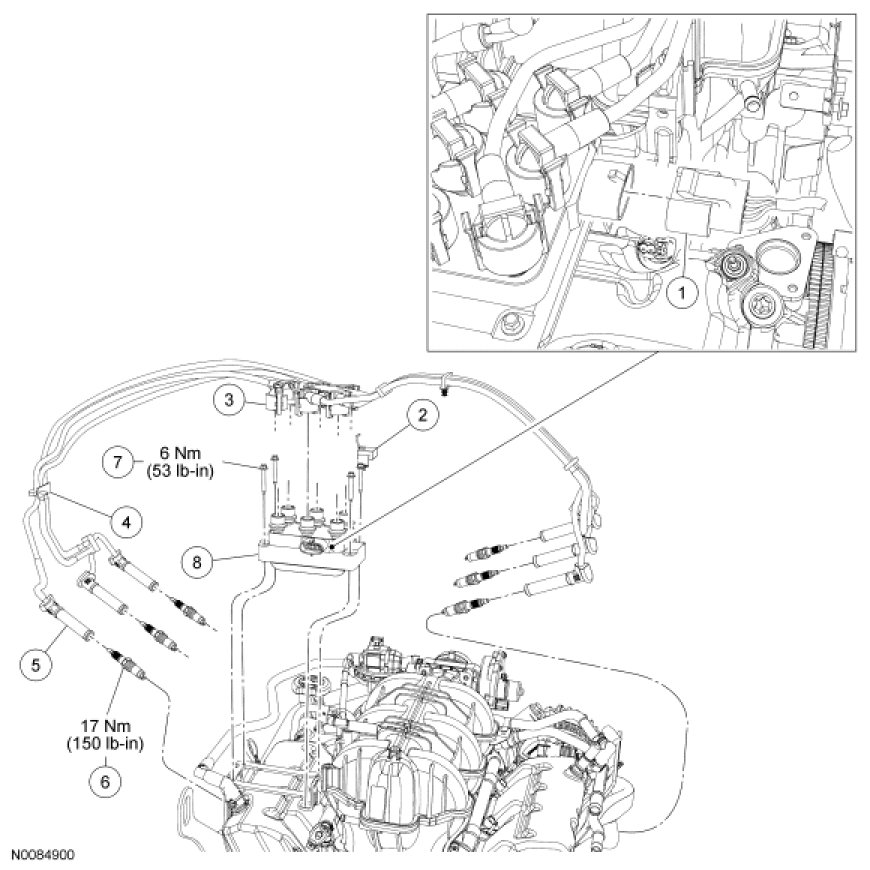 1

3

2

7 6 Nm
(53 lb-in)

4

8

5

17 Nm
(150 lb-in)

6

N0084900