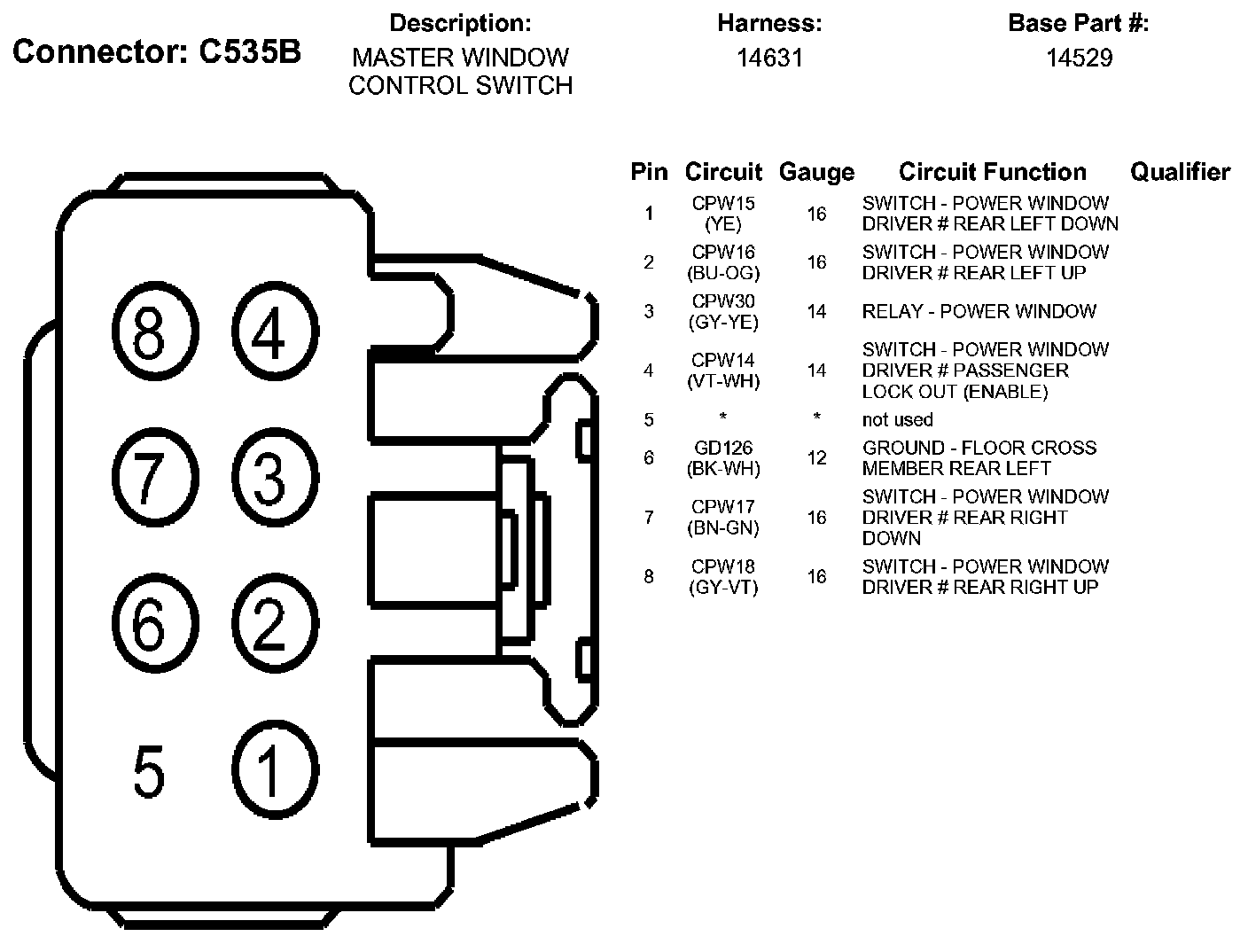 Connector: C535B

Description:
MASTER WINDOW CONTROL SWITCH

Harness:
14631

Base Part #:
14529

8 4
7 3
6 2
5 1

| Pin | Circuit | Gauge | Circuit Function | Qualifier |
|---|---|---|---|---|
| 1 | CPW15 (YE) | 16 | SWITCH - POWER WINDOW DRIVER # REAR LEFT DOWN | |
| 2 | CPW16 (BU-OG) | 16 | SWITCH - POWER WINDOW DRIVER # REAR LEFT UP | |
| 3 | CPW30 (GY-YE) | 14 | RELAY - POWER WINDOW | |
| 4 | CPW14 (VT-WH) | 14 | SWITCH - POWER WINDOW DRIVER # PASSENGER LOCK OUT (ENABLE) | |
| 5 | * | * | not used | |
| 6 | GD126 (BK-WH) | 12 | GROUND - FLOOR CROSS MEMBER REAR LEFT | |
| 7 | CPW17 (BN-GN) | 16 | SWITCH - POWER WINDOW DRIVER # REAR RIGHT DOWN | |
| 8 | CPW18 (GY-VT) | 16 | SWITCH - POWER WINDOW DRIVER # REAR RIGHT UP | |