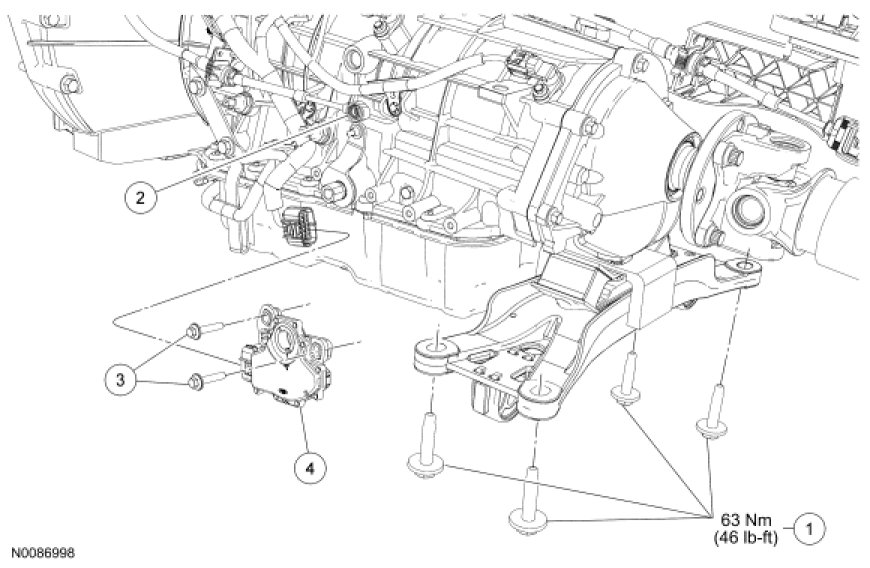 2

3

4

63 Nm
(46 lb-ft)

1

N0086998