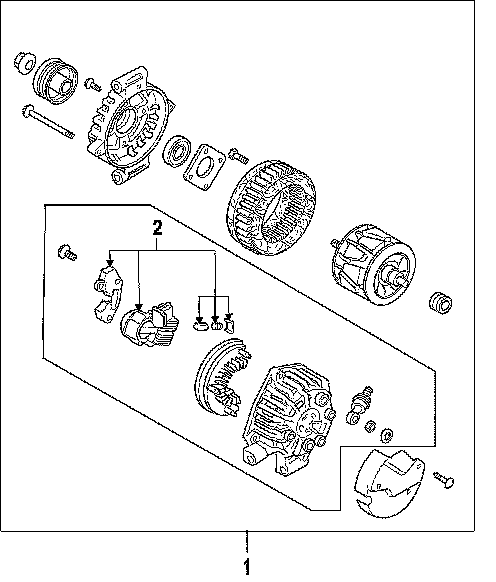 2

1