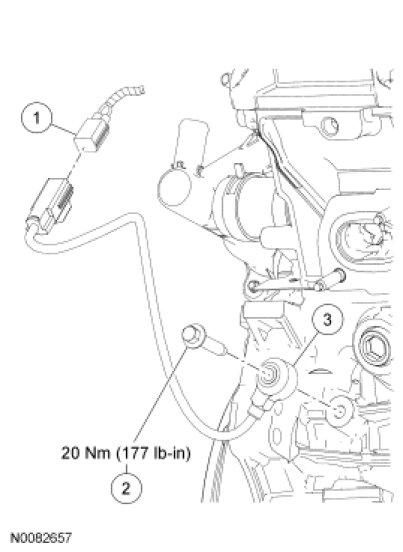 1

3

20 Nm (177 lb-in)

2

N0082657