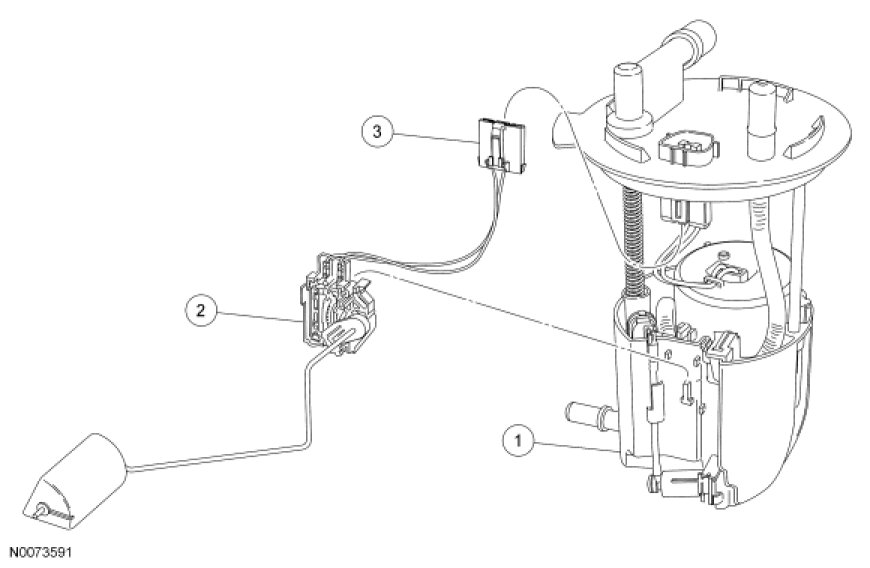 3

2

1

N0073591