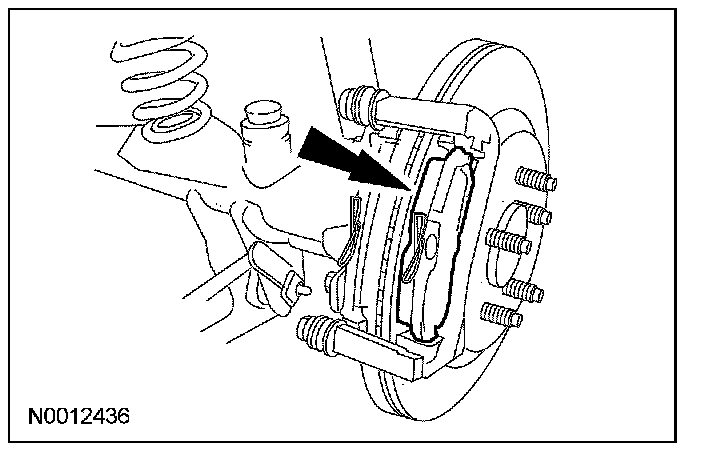 N0012436