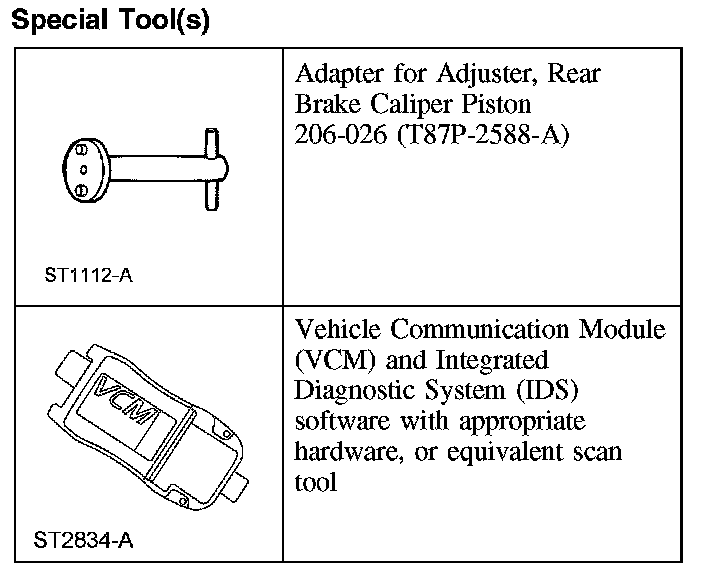 Special Tool(s)

| | |
|---|---|
| ST1112-A | Adapter for Adjuster, Rear Brake Caliper Piston 206-026 (T87P-2588-A) |
| VCM ST2834-A | Vehicle Communication Module (VCM) and Integrated Diagnostic System (IDS) software with appropriate hardware, or equivalent scan tool |