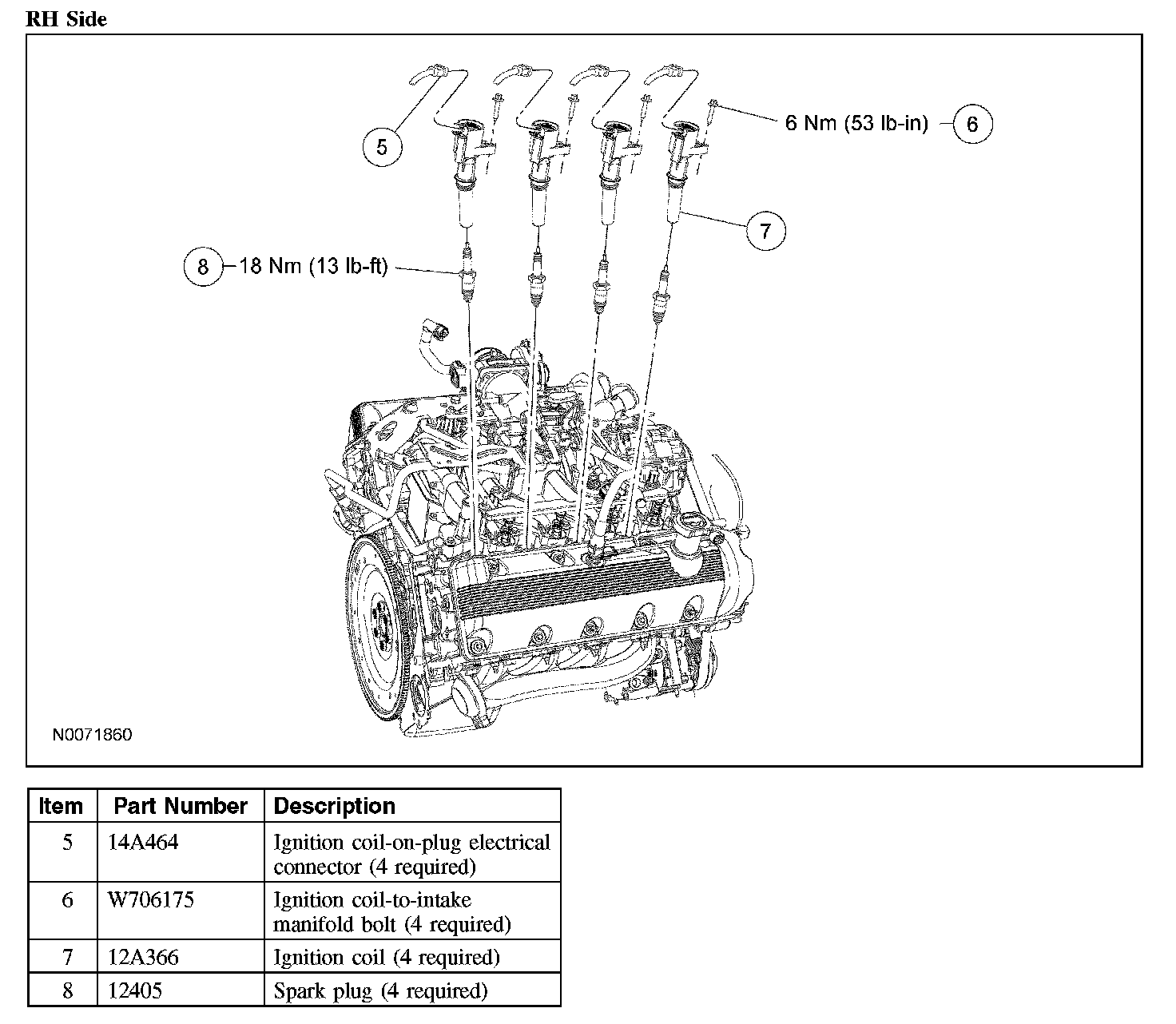 RH Side

5

6 Nm (53 lb-in) 6

7

8 18 Nm (13 lb-ft)

N0071860

| Item | Part Number | Description |
|---|---|---|
| 5 | 14A464 | Ignition coil-on-plug electrical connector (4 required) |
| 6 | W706175 | Ignition coil-to-intake manifold bolt (4 required) |
| 7 | 12A366 | Ignition coil (4 required) |
| 8 | 12405 | Spark plug (4 required) |