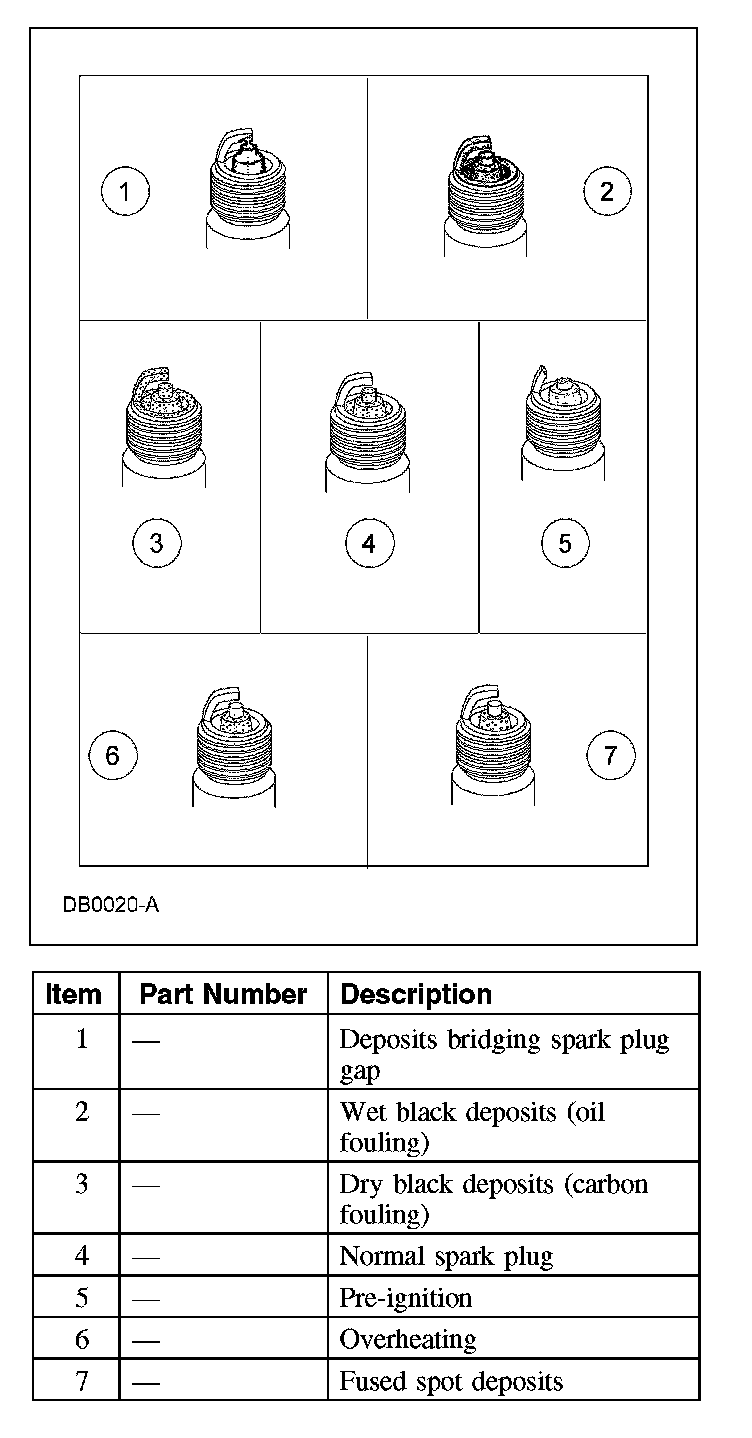 1

2

3

4

5

6

7

DB0020-A

| Item | Part Number | Description |
|---|---|---|
| 1 | — | Deposits bridging spark plug gap |
| 2 | — | Wet black deposits (oil fouling) |
| 3 | — | Dry black deposits (carbon fouling) |
| 4 | — | Normal spark plug |
| 5 | — | Pre-ignition |
| 6 | — | Overheating |
| 7 | — | Fused spot deposits |