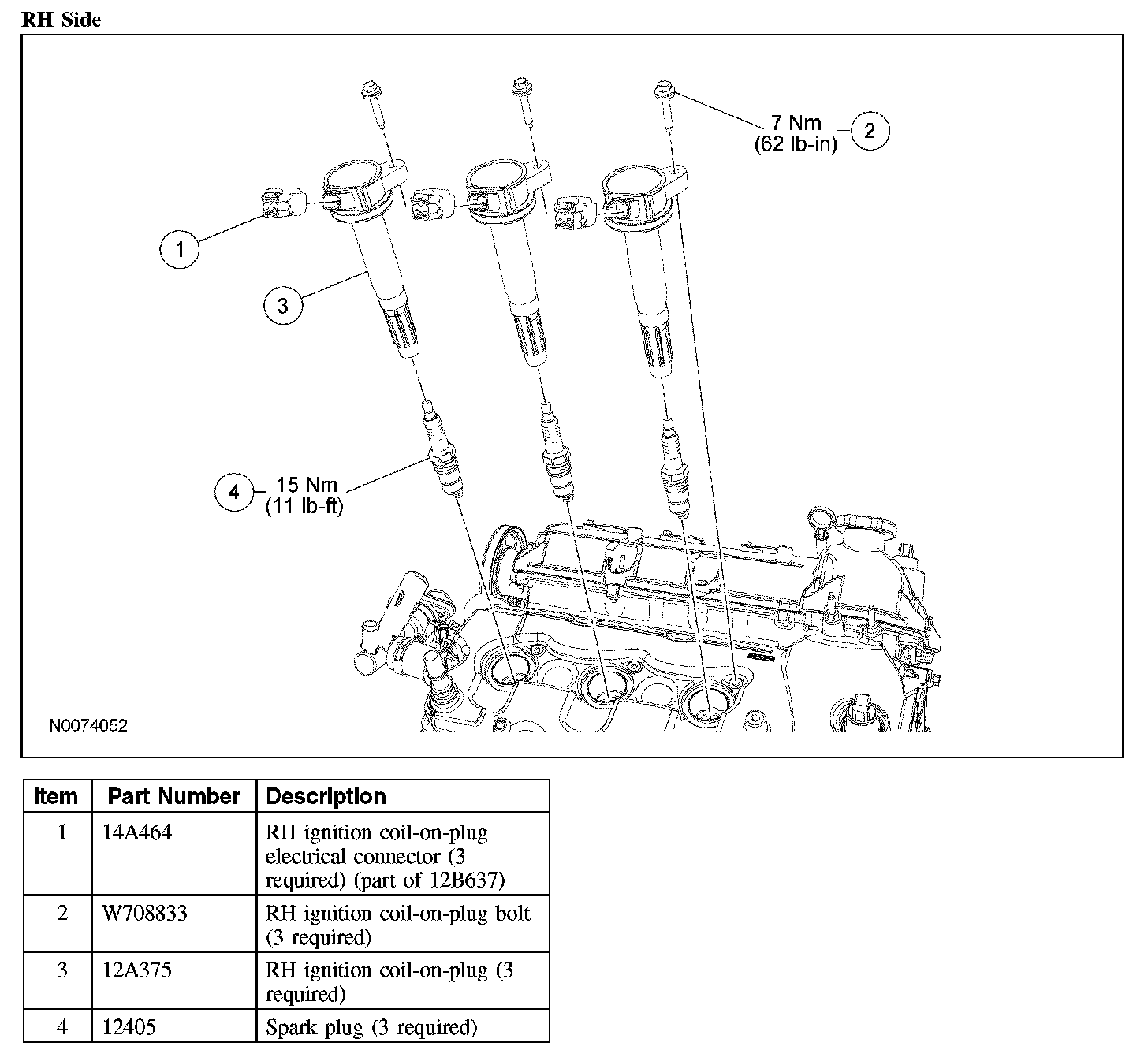 RH Side

7 Nm
(62 lb-in)
2

1

3

4
15 Nm
(11 lb-ft)

N0074052

| Item | Part Number | Description |
|---|---|---|
| 1 | 14A464 | RH ignition coil-on-plug electrical connector (3 required) (part of 12B637) |
| 2 | W708833 | RH ignition coil-on-plug bolt (3 required) |
| 3 | 12A375 | RH ignition coil-on-plug (3 required) |
| 4 | 12405 | Spark plug (3 required) |